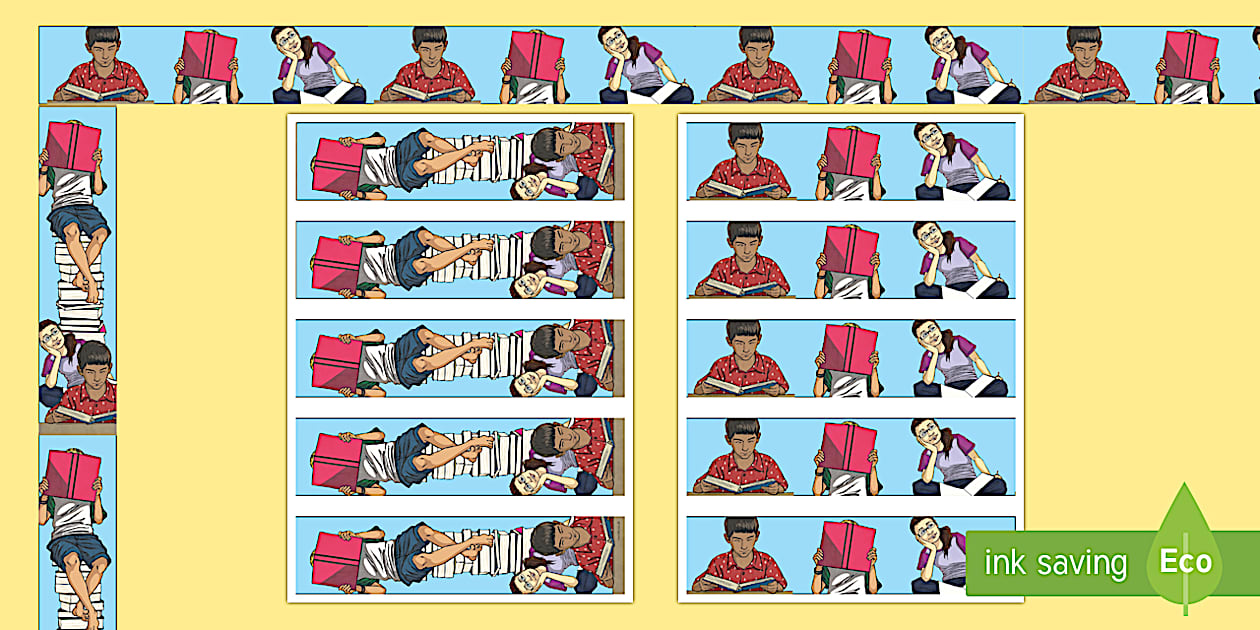 ink saving Eco