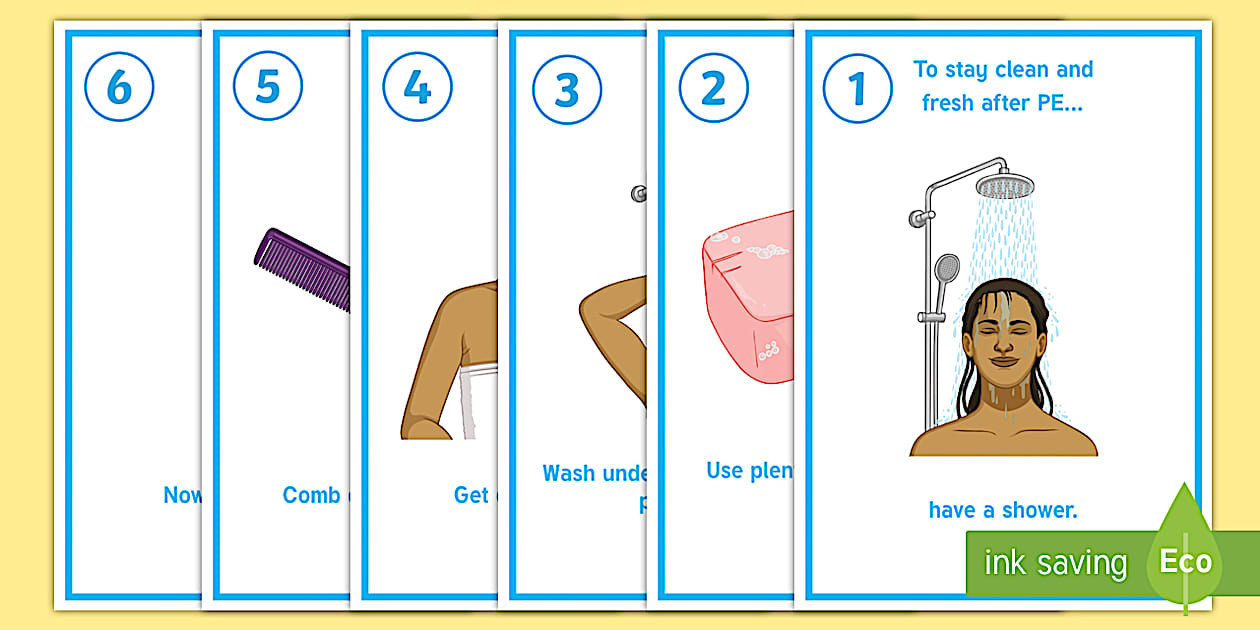 6

Now

5

Comb

4

Get

3

Wash unde
p

2

Use plen

1

To stay clean and fresh after PE...

have a shower.

ink saving

Eco