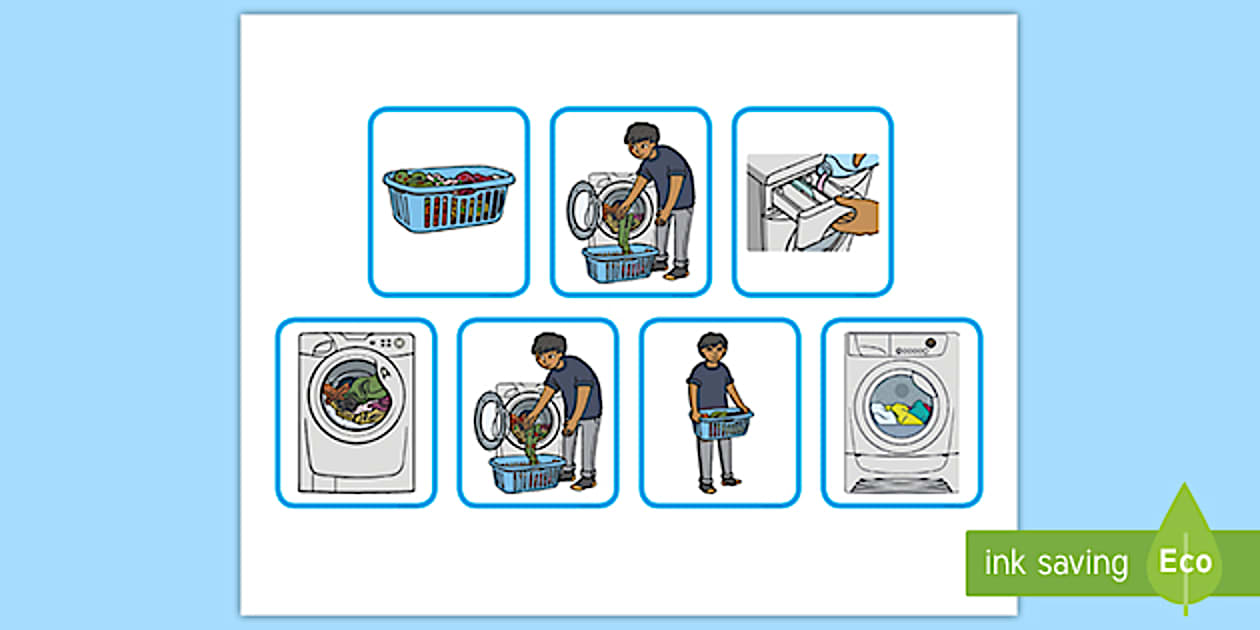 ink saving Eco