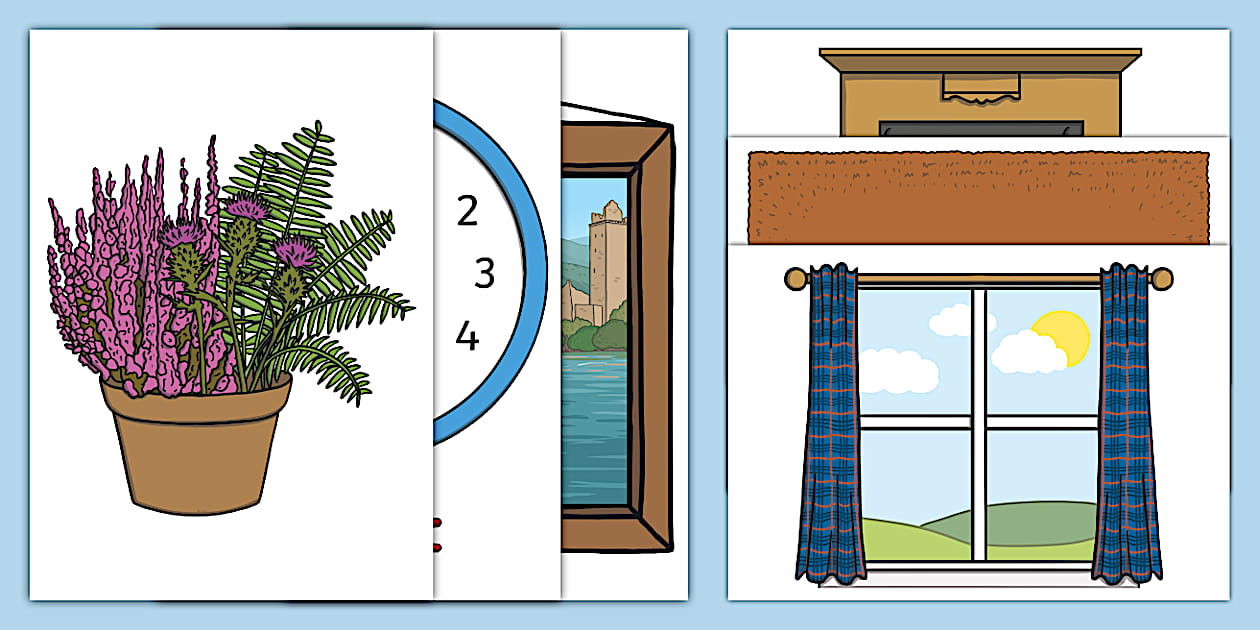 2
3
4