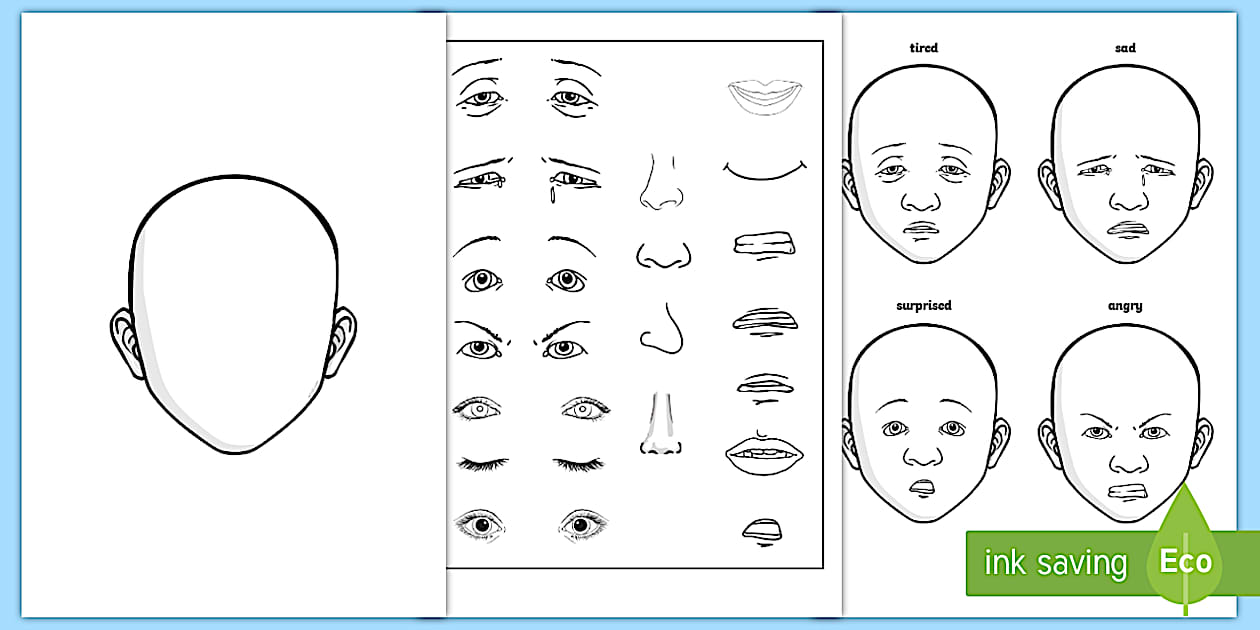 tired

sad

surprised

angry

ink saving

Eco