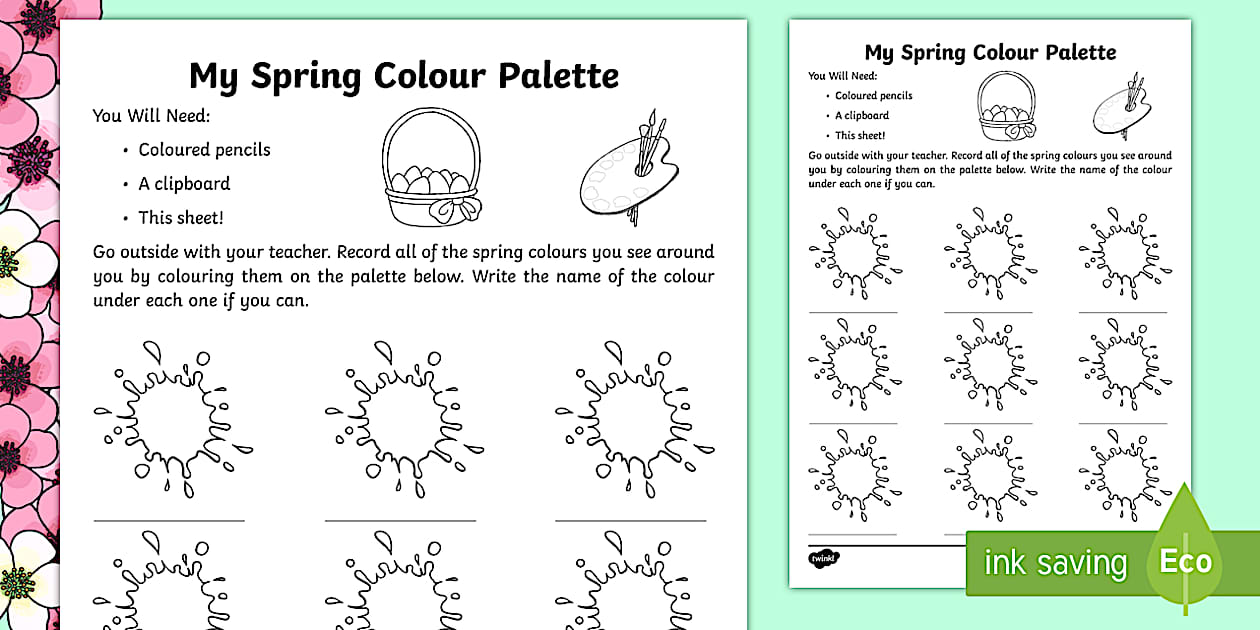 My Spring Colour Palette

You Will Need:

• Coloured pencils

• A clipboard

• This sheet!

Go outside with your teacher. Record all of the spring colours you see around you by colouring them on the palette below. Write the name of the colour under each one if you can.

My Spring Colour Palette

You Will Need:

• Coloured pencils

• A clipboard

• This sheet!

Go outside with your teacher. Record all of the spring colours you see around you by colouring them on the palette below. Write the name of the colour under each one if you can.

twinkl

ink saving Eco