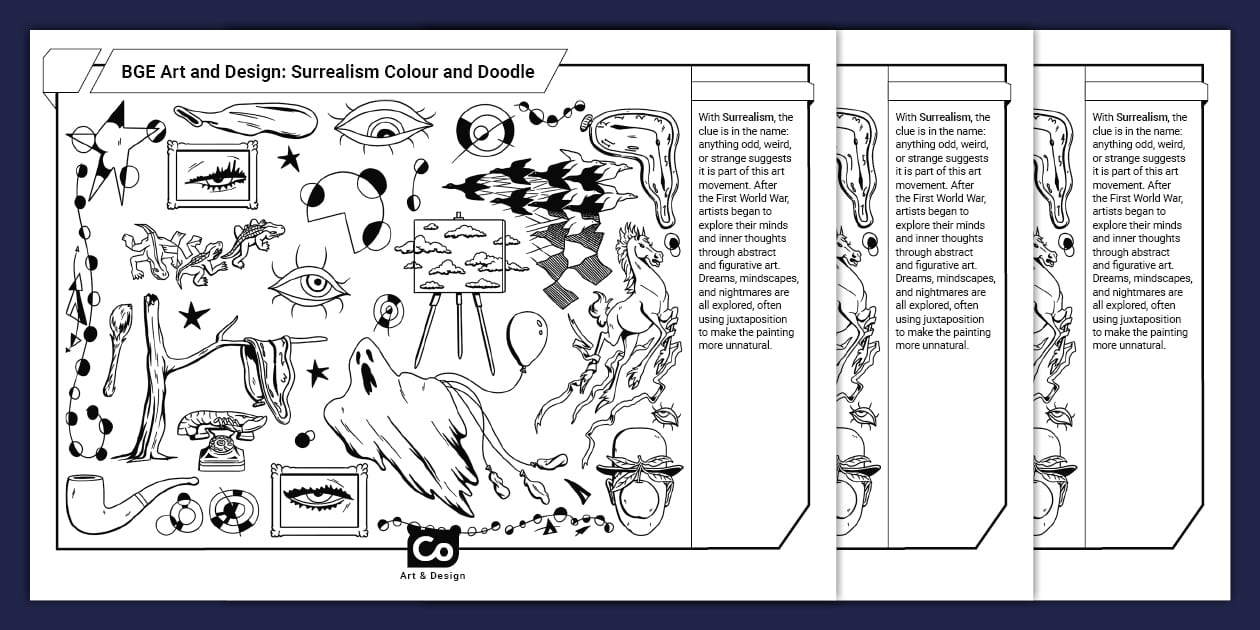 BGE Art and Design: Surrealism Colour and Doodle

With **Surrealism**, the clue is in the name: anything odd, weird, or strange suggests it is part of this art movement. After the First World War, artists began to explore their minds and inner thoughts through abstract and figurative art. Dreams, mindscapes, and nightmares are all explored, often using juxtaposition to make the painting more unnatural.

Co
Art & Design

With **Surrealism**, the clue is in the name: anything odd, weird, or strange suggests it is part of this art movement. After the First World War, artists began to explore their minds and inner thoughts through abstract and figurative art. Dreams, mindscapes, and nightmares are all explored, often using juxtaposition to make the painting more unnatural.

With **Surrealism**, the clue is in the name: anything odd, weird, or strange suggests it is part of this art movement. After the First World War, artists began to explore their minds and inner thoughts through abstract and figurative art. Dreams, mindscapes, and nightmares are all explored, often using juxtaposition to make the painting more unnatural.