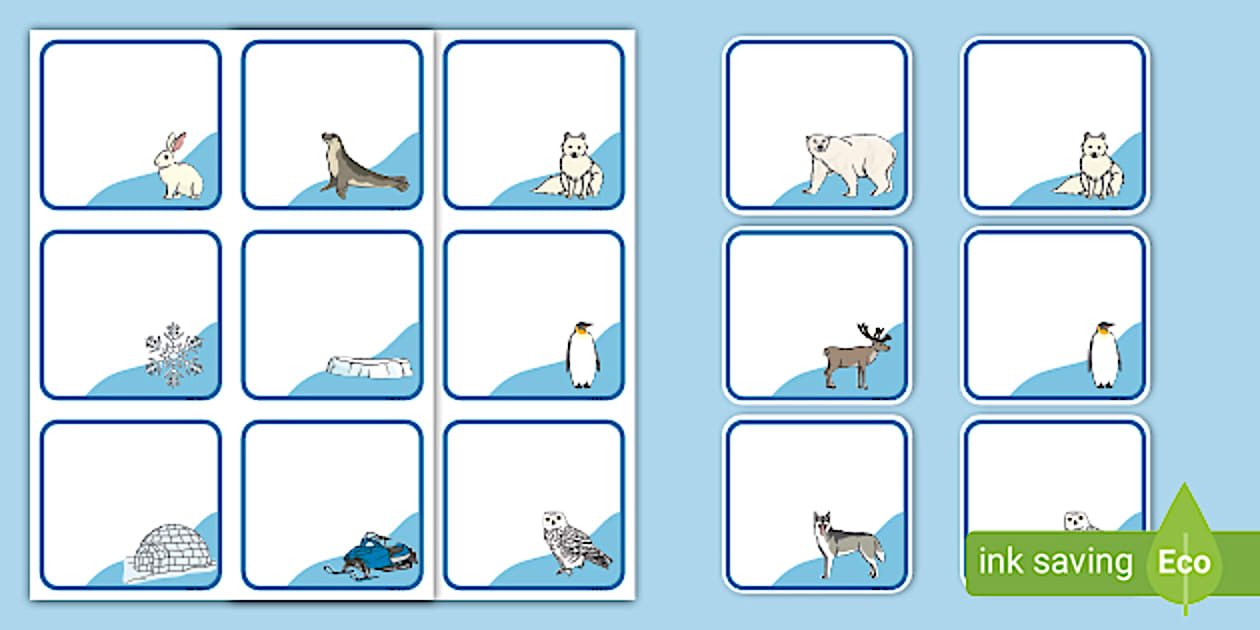 ink saving Eco