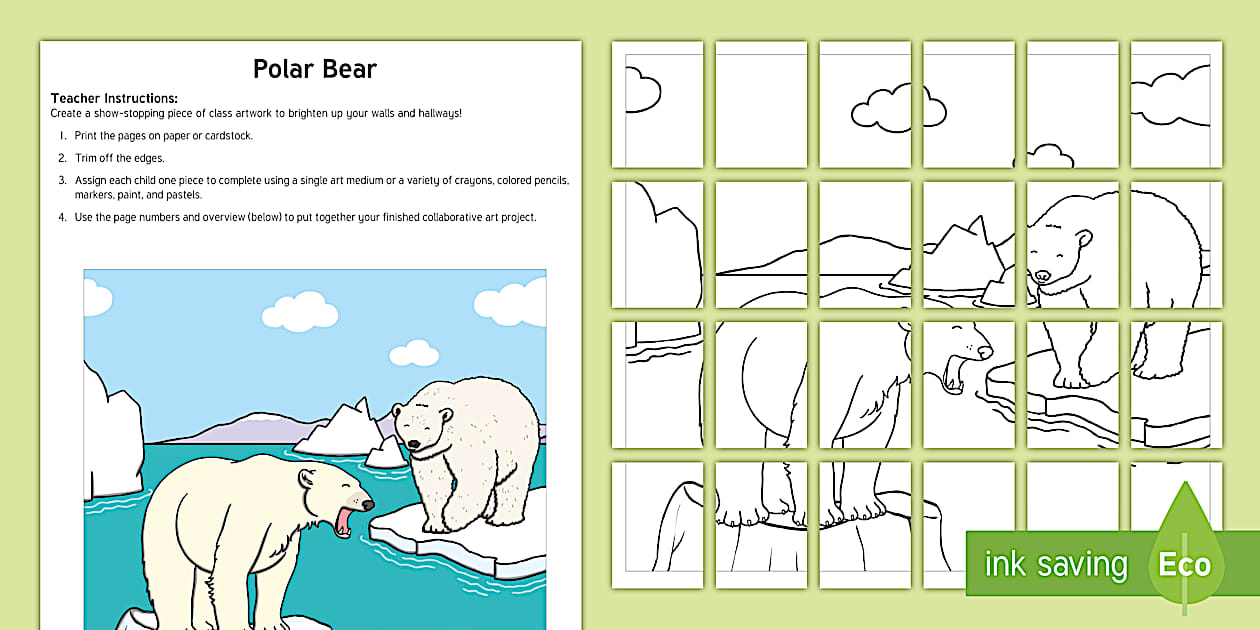 Polar Bear

Teacher Instructions:
Create a show-stopping piece of class artwork to brighten up your walls and hallways!

1. Print the pages on paper or cardstock.
2. Trim off the edges.
3. Assign each child one piece to complete using a single art medium or a variety of crayons, colored pencils, markers, paint, and pastels.
4. Use the page numbers and overview (below) to put together your finished collaborative art project.

ink saving Eco