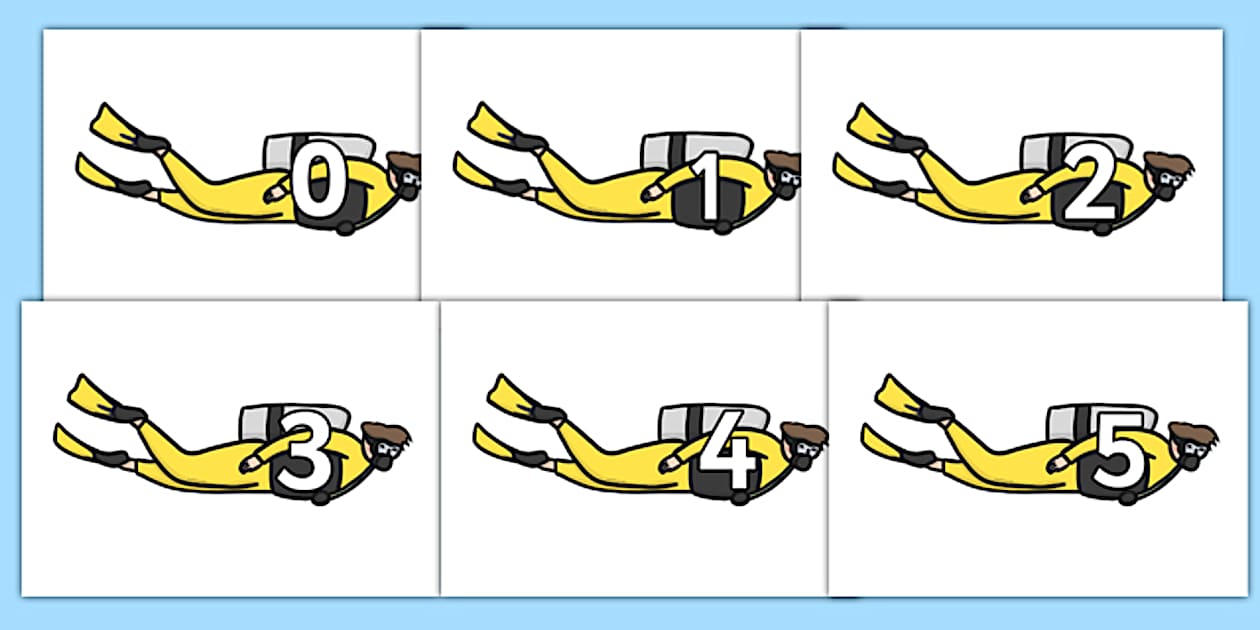 0

1

2

3

4

5