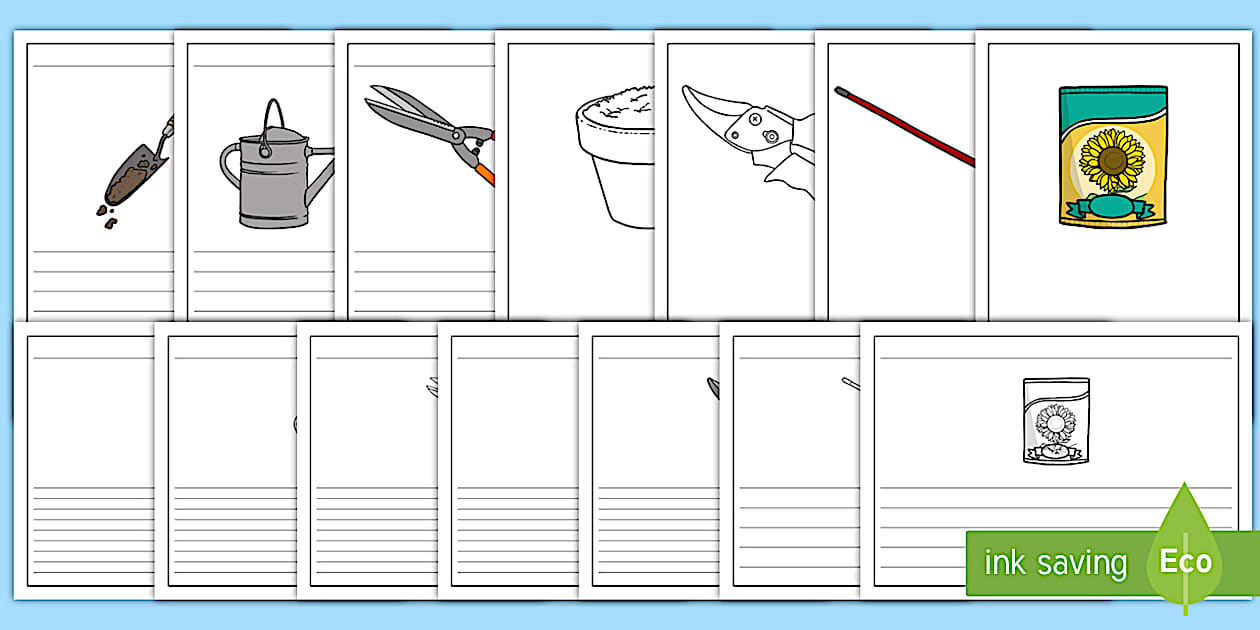 ink saving Eco