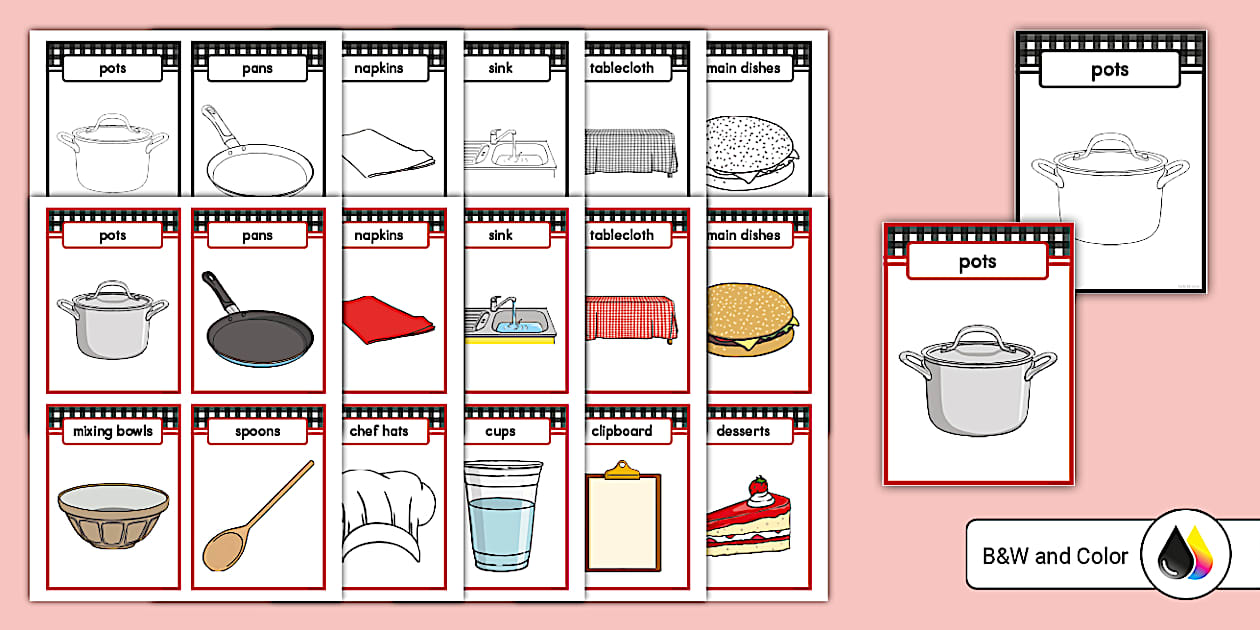 pots
pans
napkins
sink
tablecloth
main dishes

pots
pans
napkins
sink
tablecloth
main dishes

mixing bowls
spoons
chef hats
cups
clipboard
desserts

pots

pots

B&W and Color