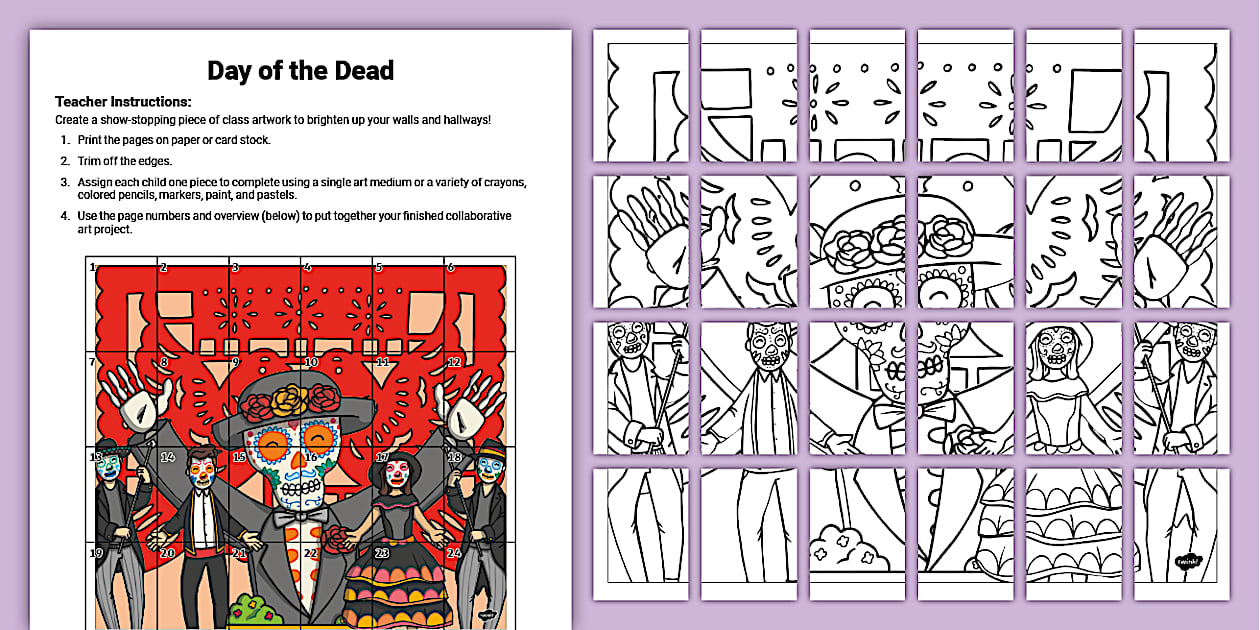 Day of the Dead

Teacher Instructions:
Create a show-stopping piece of class artwork to brighten up your walls and hallways!

1. Print the pages on paper or card stock.
2. Trim off the edges.
3. Assign each child one piece to complete using a single art medium or a variety of crayons, colored pencils, markers, paint, and pastels.
4. Use the page numbers and overview (below) to put together your finished collaborative art project.

1 2 3 4 5 6
7 8 9 10 11 12
13 14 15 16 17 18
19 20 21 22 23 24

twinkl
twinkl