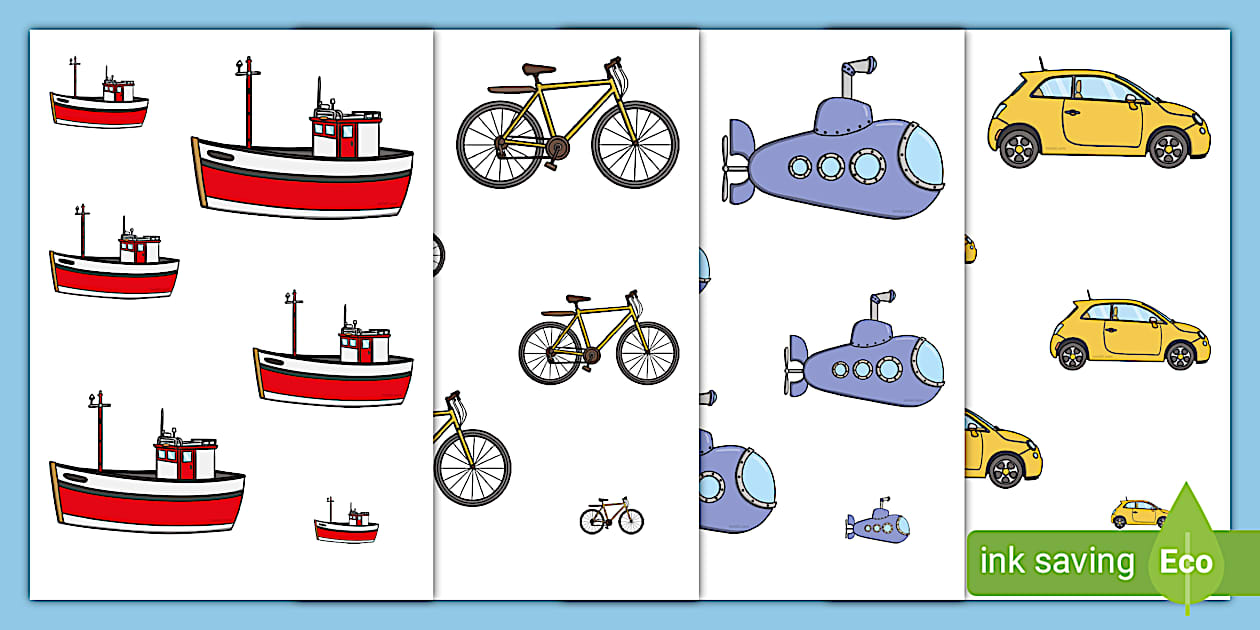 ink saving Eco