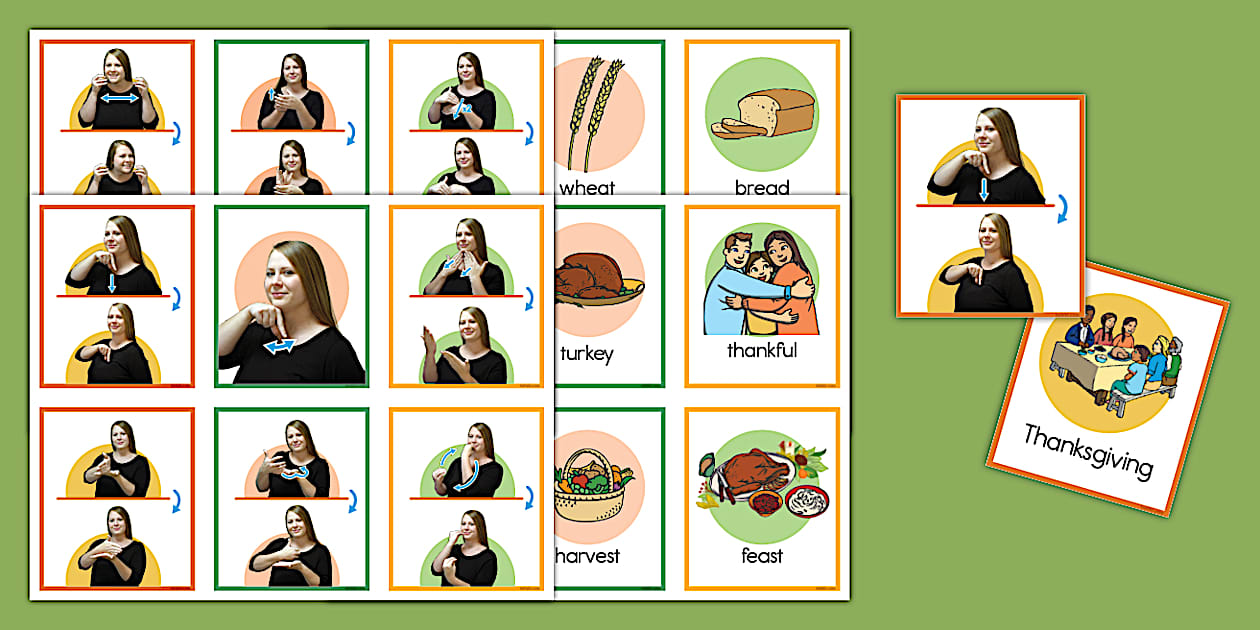 wheat

bread

turkey

thankful

harvest

feast

Thanksgiving