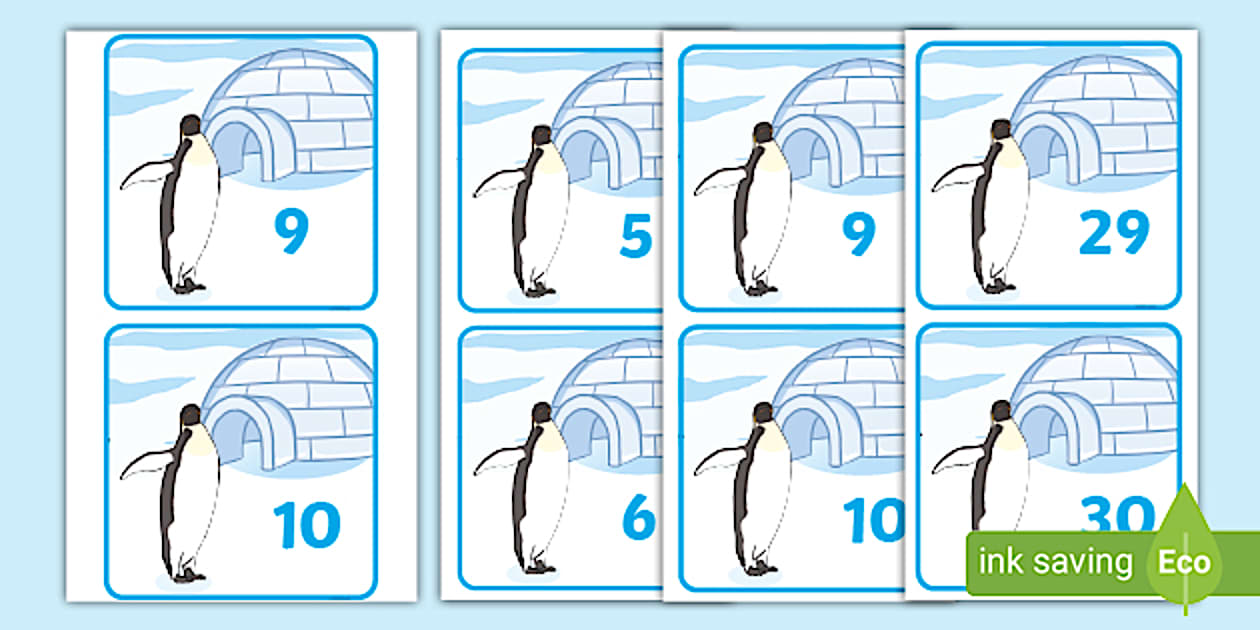 9

10

5

6

9

10

29

30

ink saving Eco