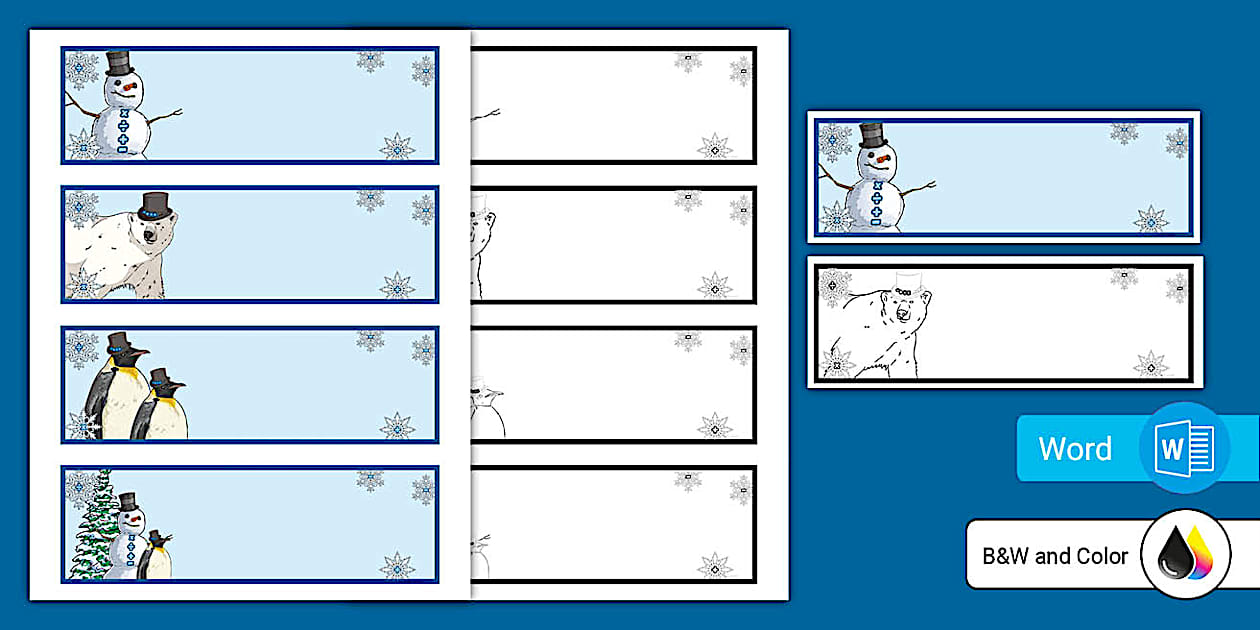 Word
W
B&W and Color