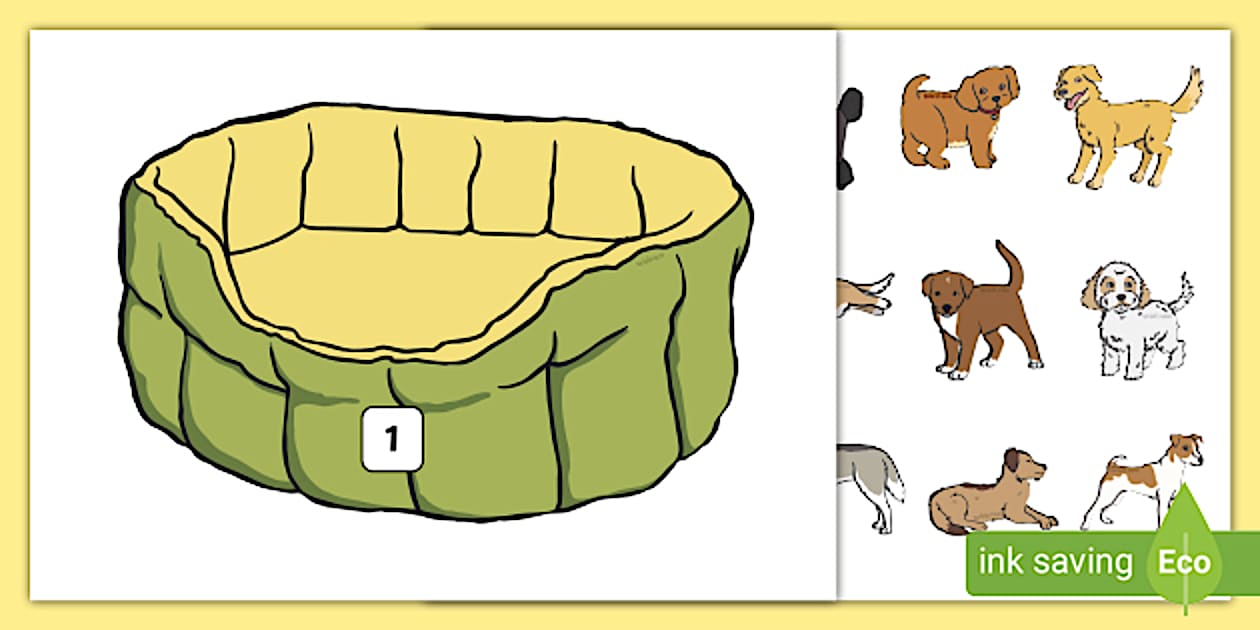 1

ink saving Eco