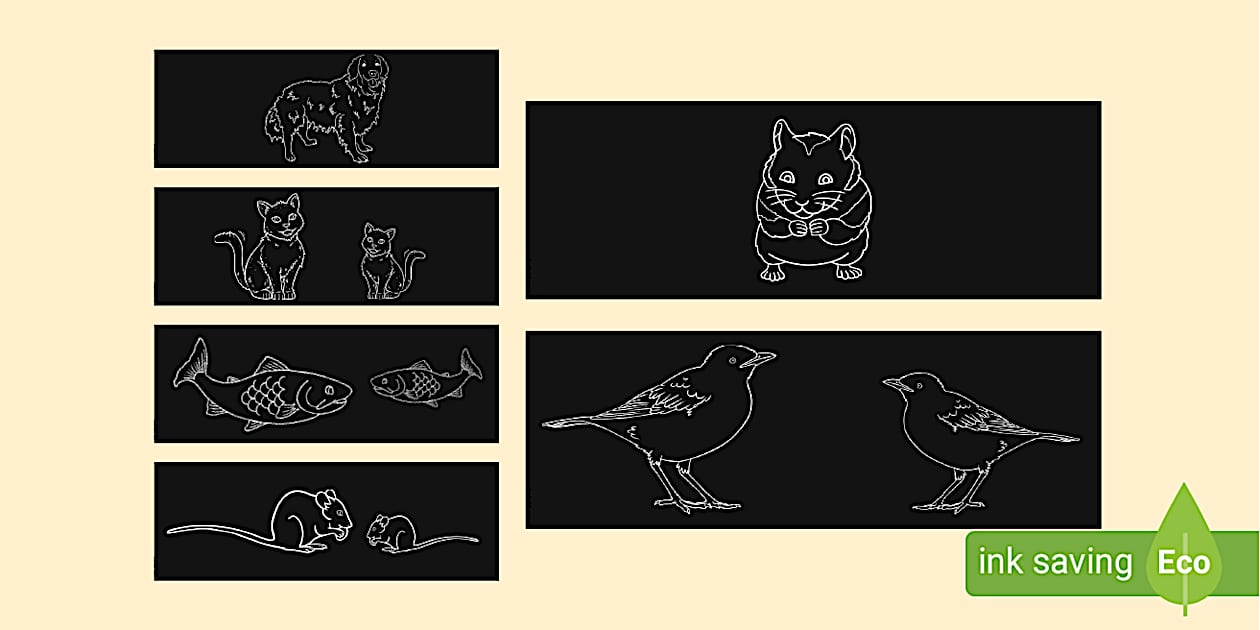 ink saving Eco