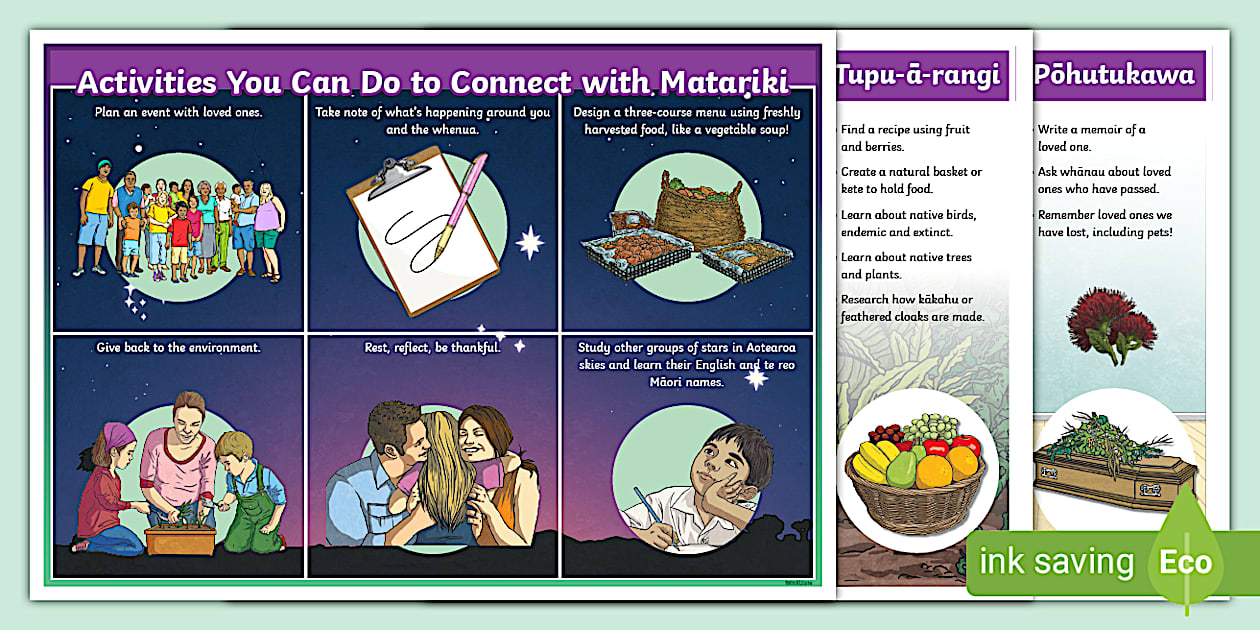 Activities You Can Do to Connect with Matariki

Plan an event with loved ones.

Take note of what's happening around you and the whenua.

Design a three-course menu using freshly harvested food, like a vegetable soup!

Give back to the environment.

Rest, reflect, be thankful.

Study other groups of stars in Aotearoa skies and learn their English and te reo Māori names.

Tupu-ā-rangi

Find a recipe using fruit and berries.

Create a natural basket or kete to hold food.

Learn about native birds, endemic and extinct.

Learn about native trees and plants.

Research how kākahu or feathered cloaks are made.

Pōhutukawa

Write a memoir of a loved one.

Ask whānau about loved ones who have passed.

Remember loved ones we have lost, including pets!

ink saving Eco