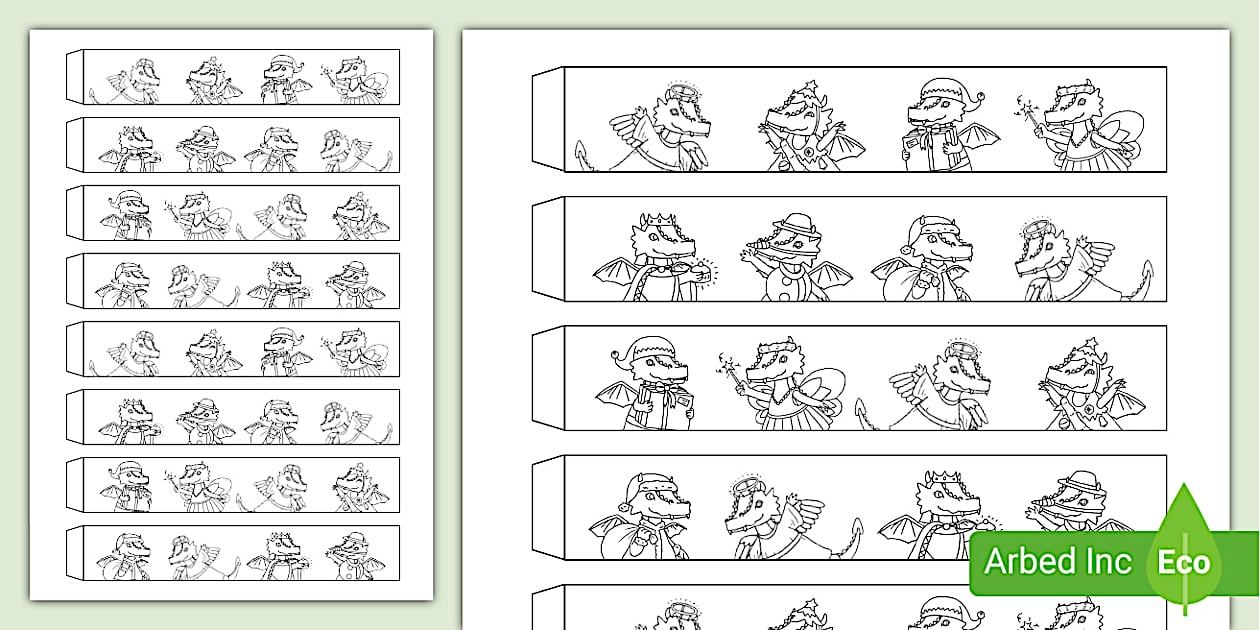 Arbed Inc Eco