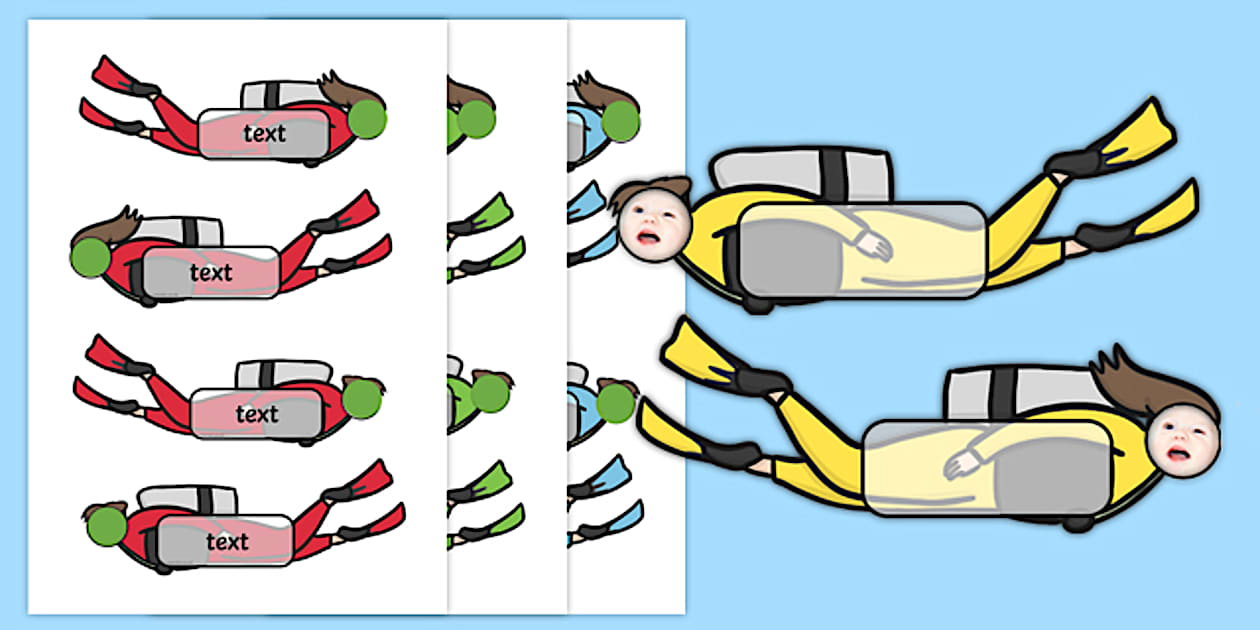 text

text

text

text