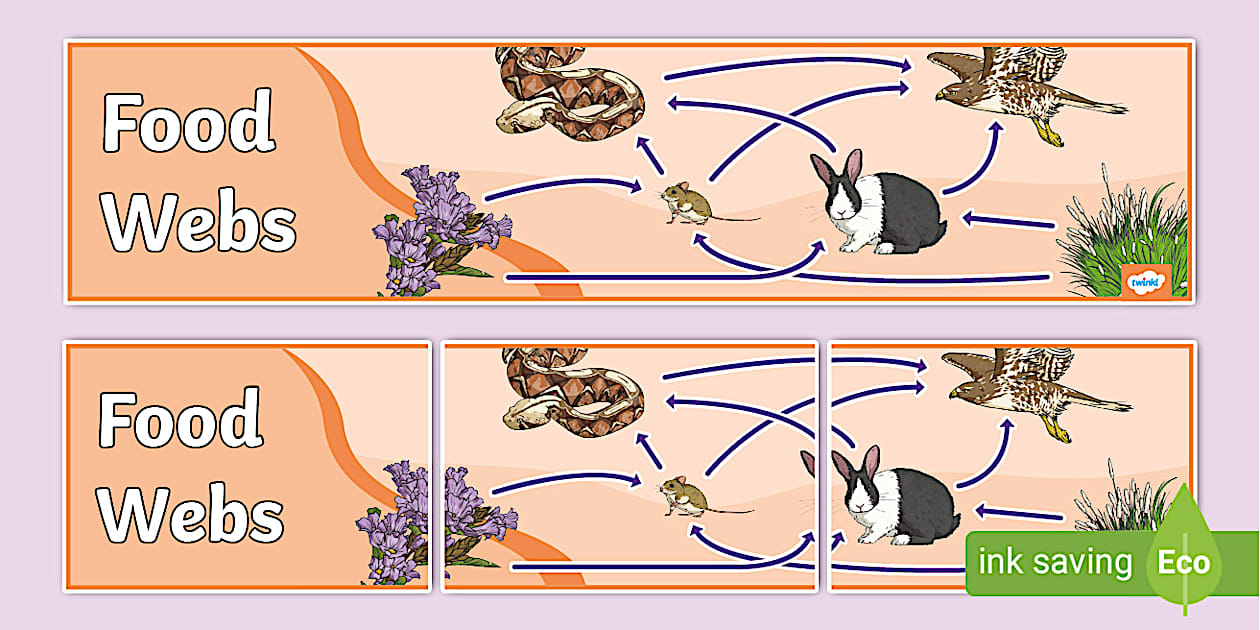 Food Webs

twinkl

Food Webs

ink saving Eco