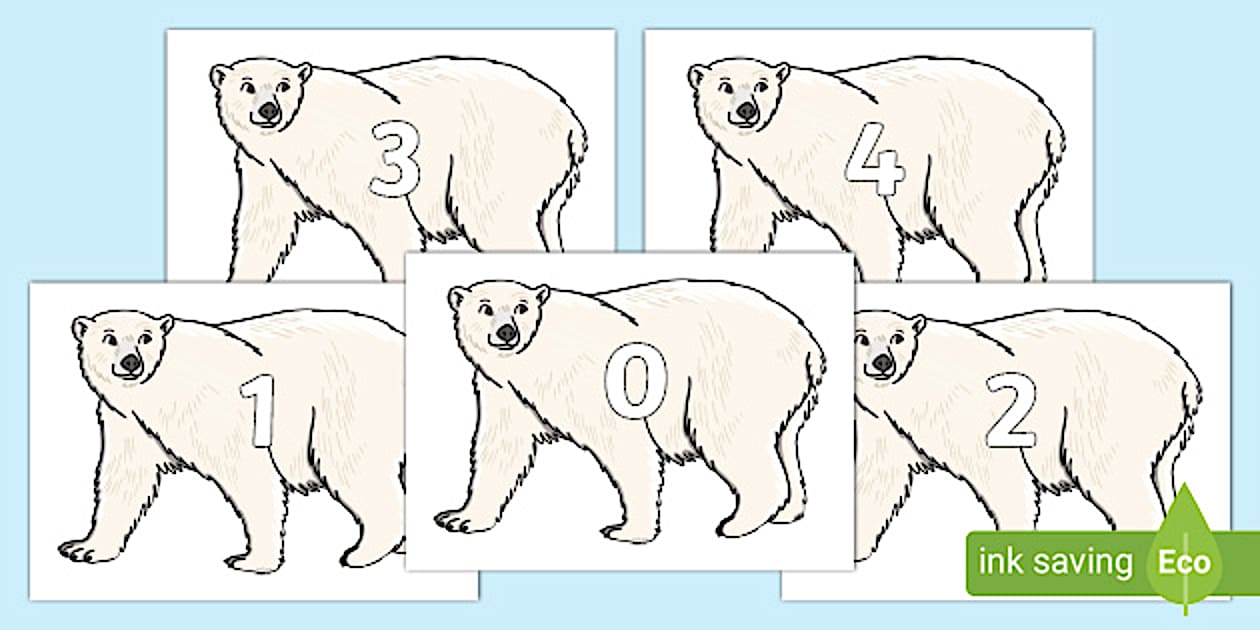 3

4

1

0

2

ink saving Eco