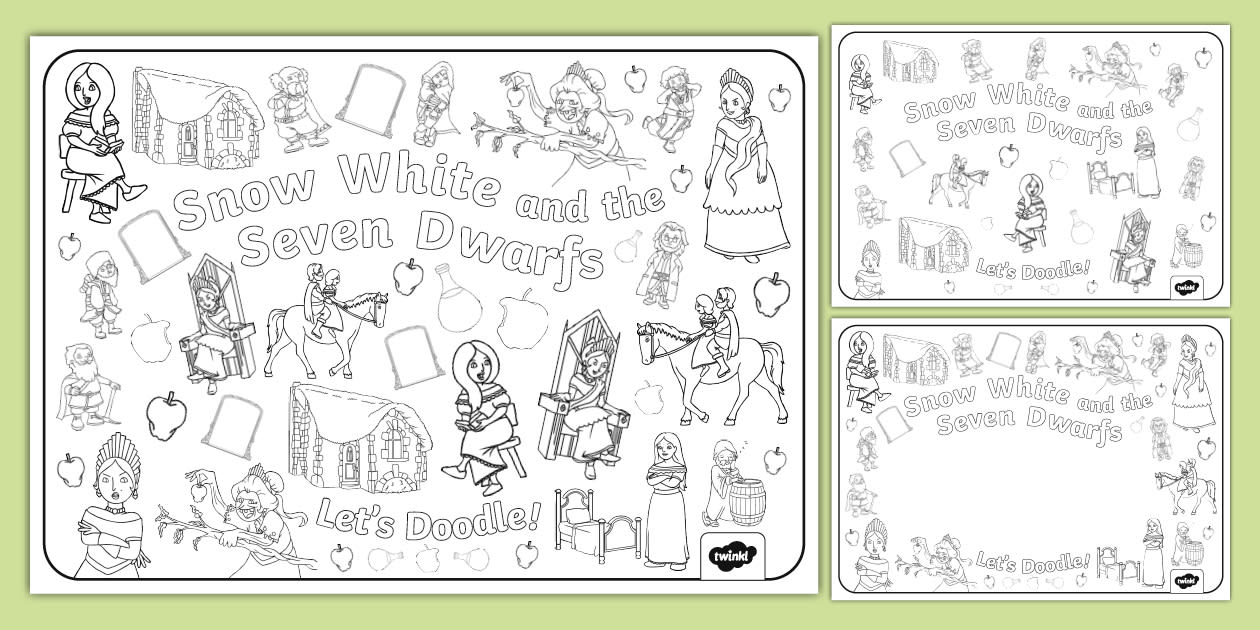 Snow White and the Seven Dwarfs

Let's Doodle!

twinkl

Snow White and the Seven Dwarfs

Let's Doodle!

twinkl

Snow White and the Seven Dwarfs

Let's Doodle!

twinkl