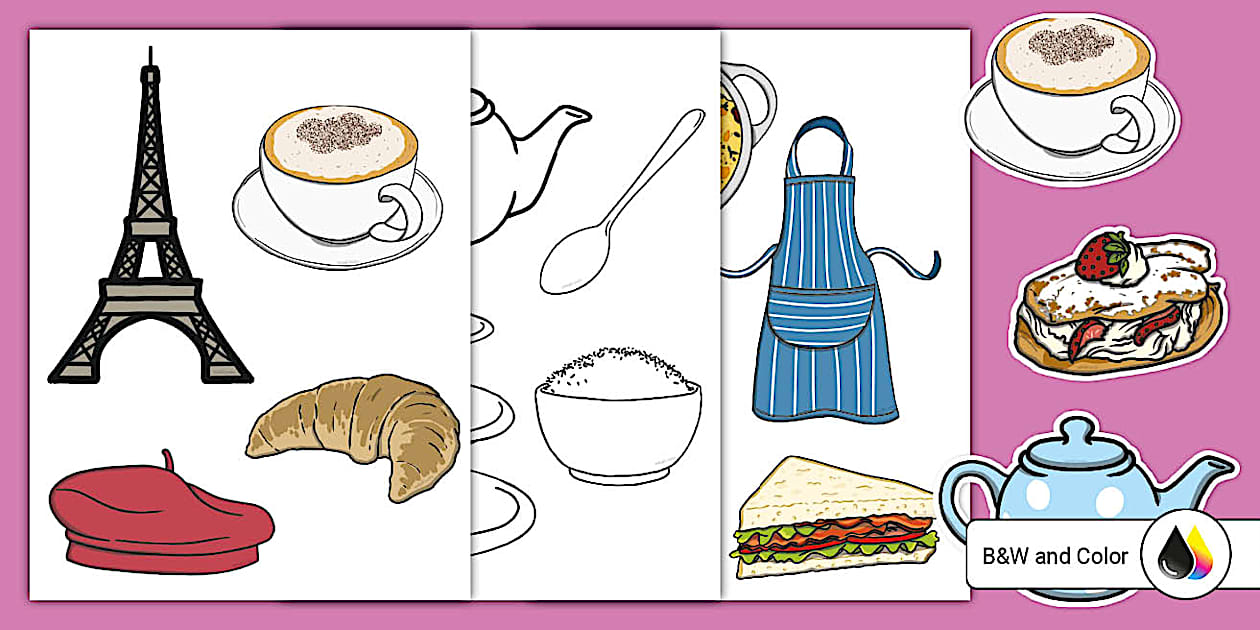 B&W and Color