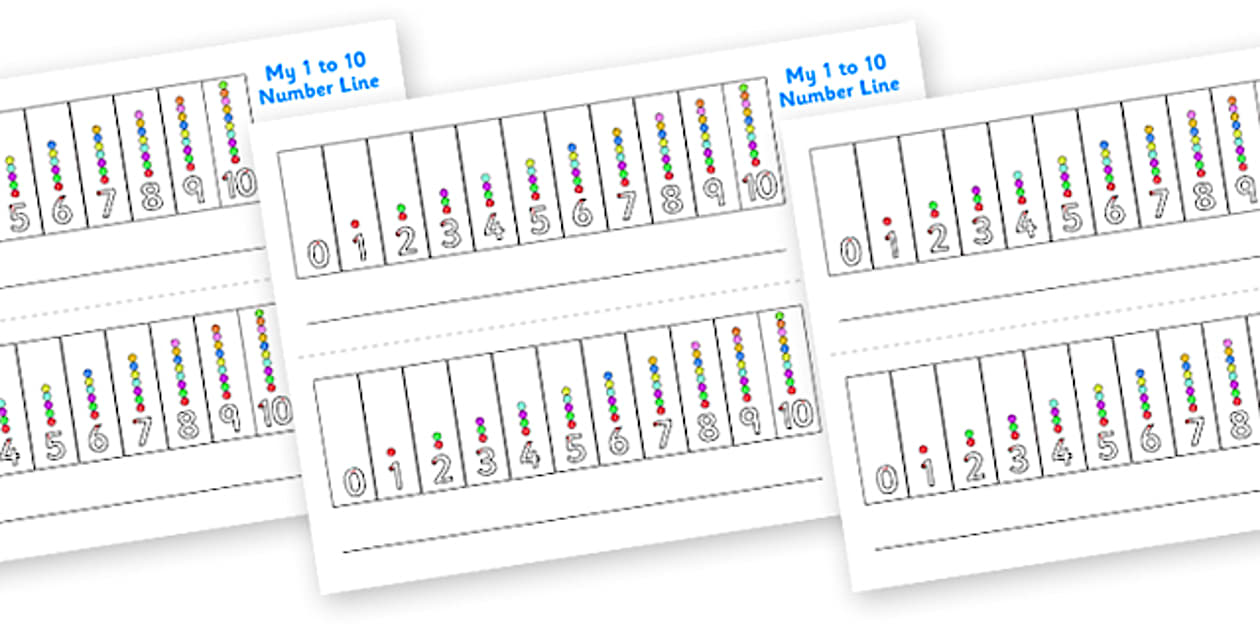 My 1 to 10 Number Line

5 6 7 8 9 10

4 5 6 7 8 9 10

My 1 to 10 Number Line

0 1 2 3 4 5 6 7 8 9 10

0 1 2 3 4 5 6 7 8 9 10

0 1 2 3 4 5 6 7 8 9

0 1 2 3 4 5 6 7 8