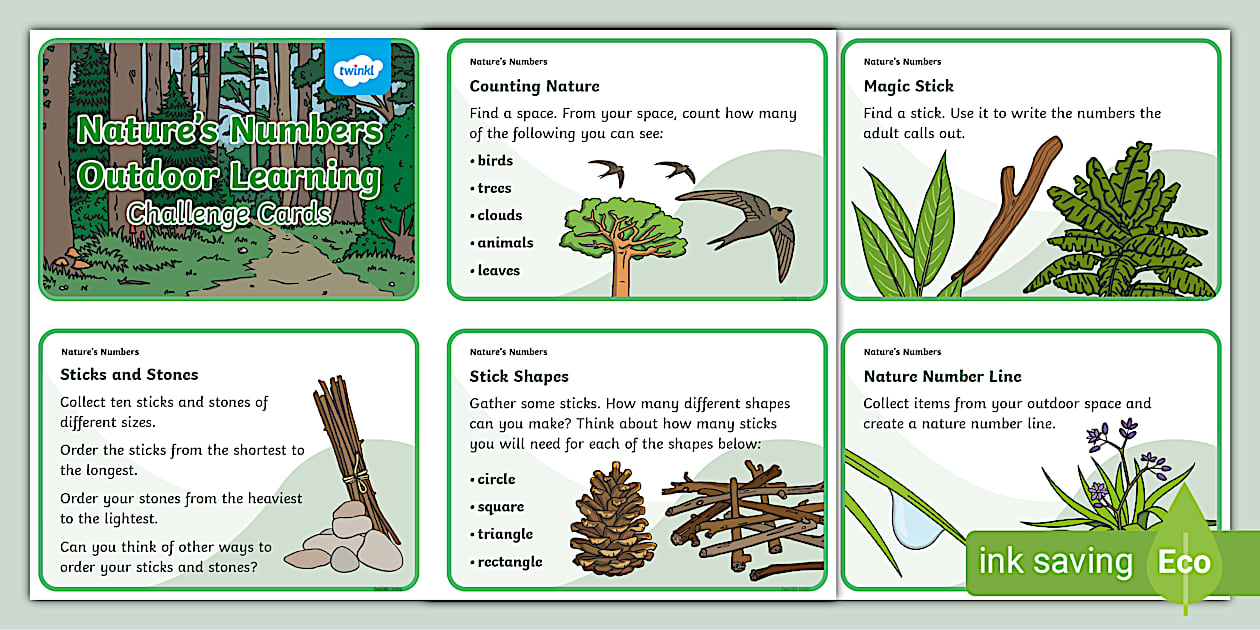 twinkl

Nature's Numbers Outdoor Learning Challenge Cards

Nature's Numbers

Counting Nature

Find a space. From your space, count how many of the following you can see:

• birds
• trees
• clouds
• animals
• leaves

Nature's Numbers

Magic Stick

Find a stick. Use it to write the numbers the adult calls out.

Nature's Numbers

Sticks and Stones

Collect ten sticks and stones of different sizes.

Order the sticks from the shortest to the longest.

Order your stones from the heaviest to the lightest.

Can you think of other ways to order your sticks and stones?

Nature's Numbers

Stick Shapes

Gather some sticks. How many different shapes can you make? Think about how many sticks you will need for each of the shapes below:

• circle
• square
• triangle
• rectangle

Nature's Numbers

Nature Number Line

Collect items from your outdoor space and create a nature number line.

ink saving Eco