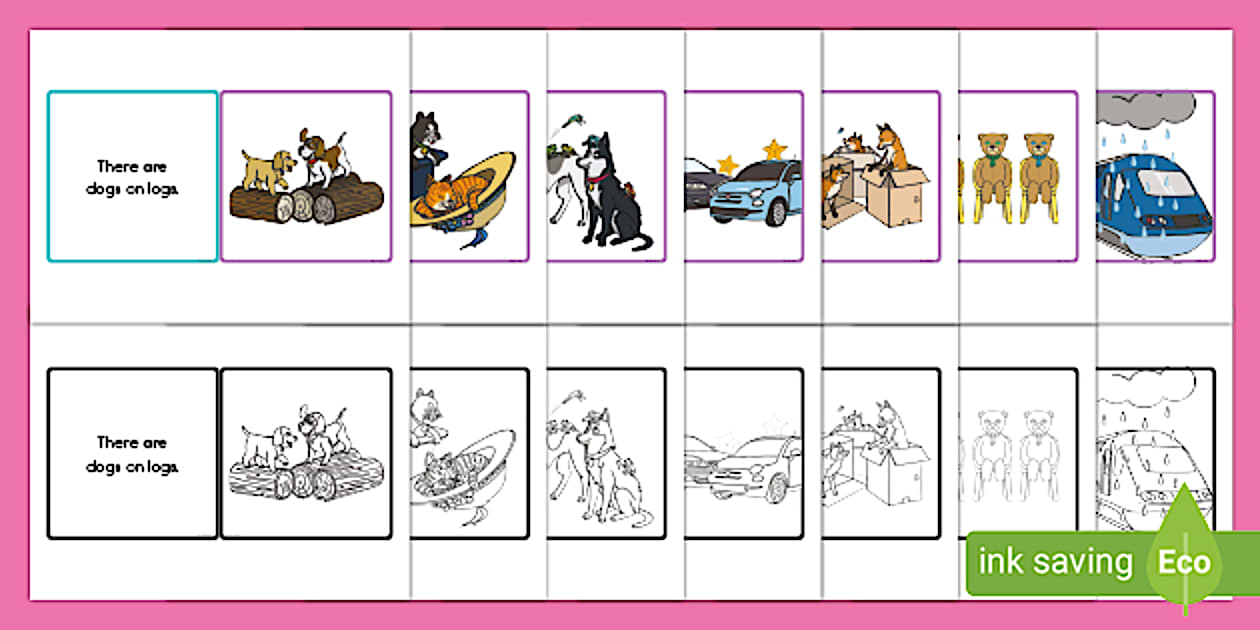 There are dogs on logs.

There are dogs on logs.

ink saving Eco