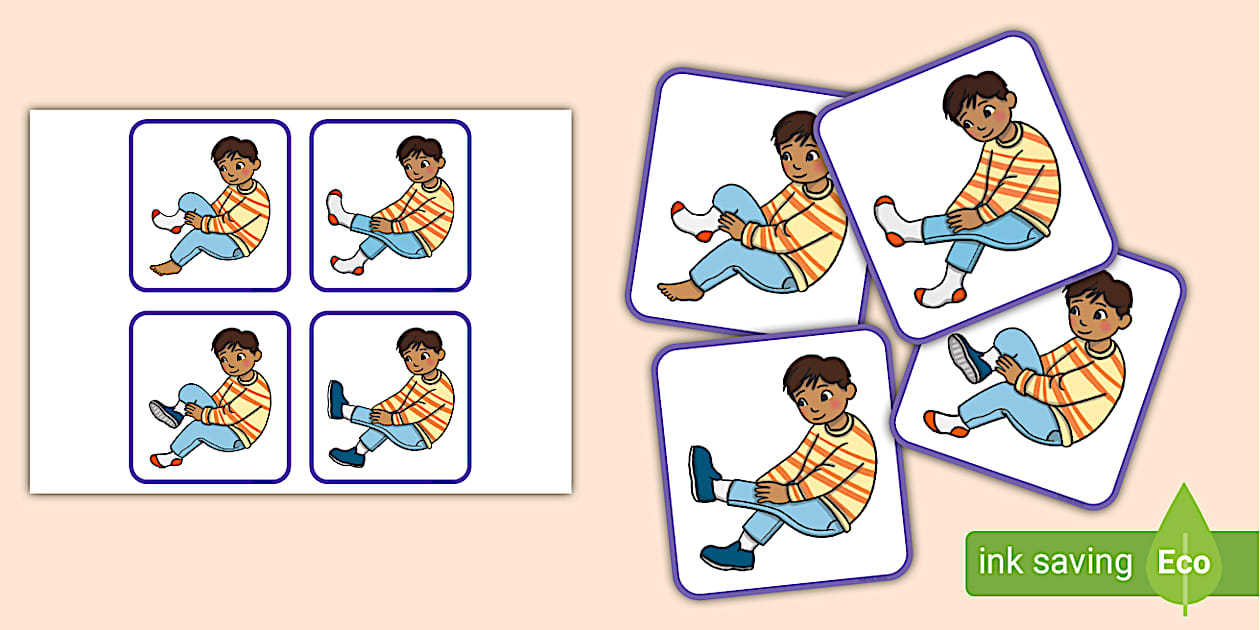 ink saving Eco