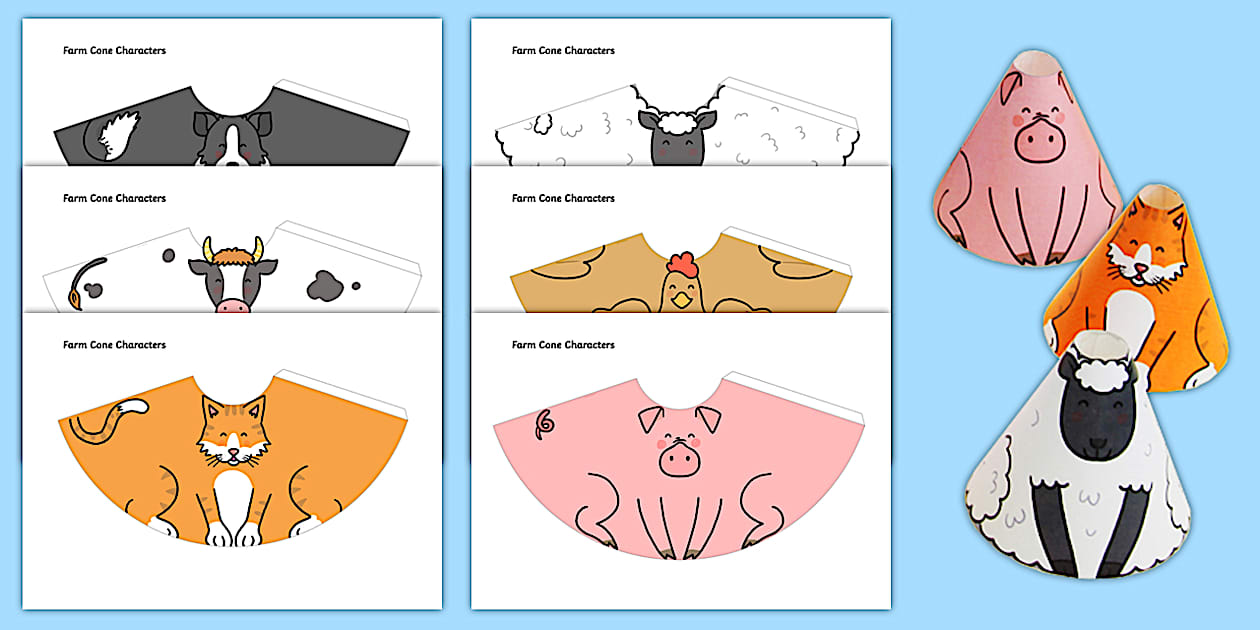 Farm Cone Characters

Farm Cone Characters

Farm Cone Characters

Farm Cone Characters

Farm Cone Characters

Farm Cone Characters