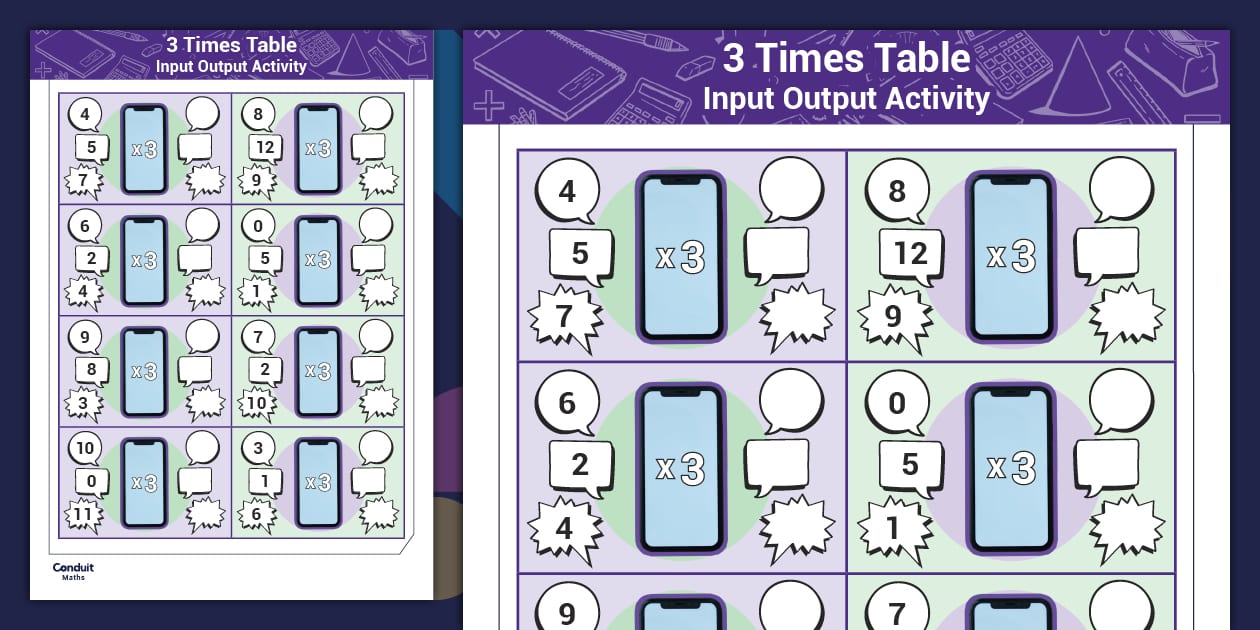 3 Times Table
Input Output Activity

4
5
7
x3

8
12
9
x3

6
2
4
x3

0
5
1
x3

9
8
3
x3

7
2
10
x3

10
0
11
x3

3
1
6
x3

Conduit
Maths

3 Times Table
Input Output Activity

4
5
7
x3

8
12
9
x3

6
2
4
x3

0
5
1
x3

9

7