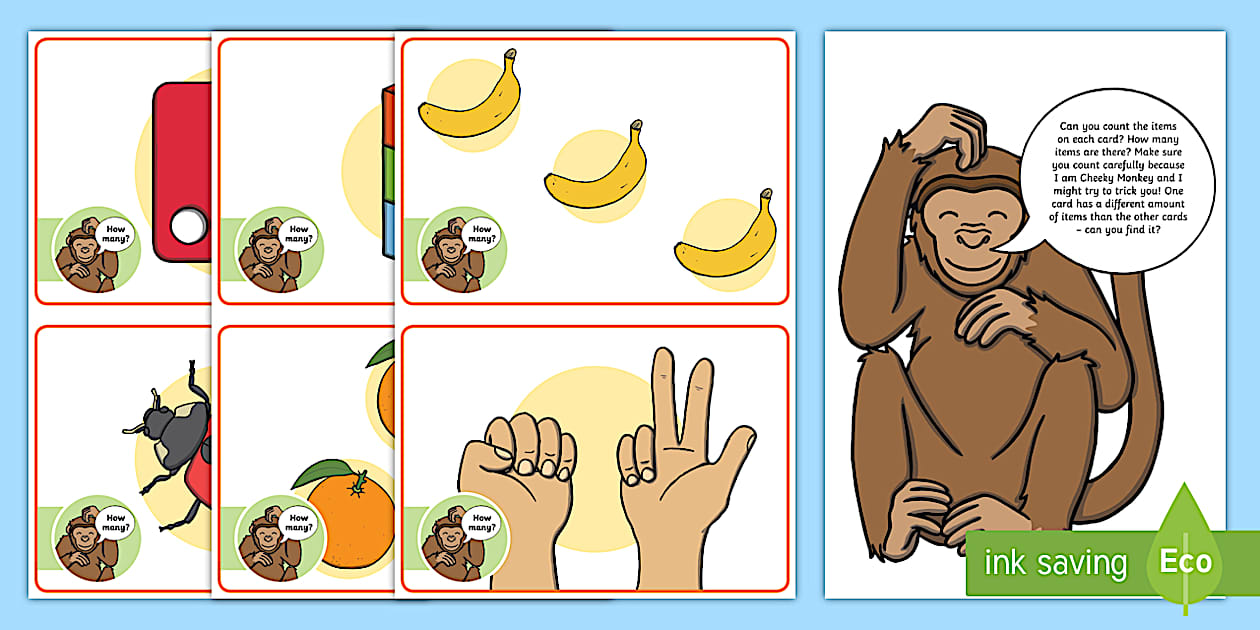 How many?

How many?

How many?

How many?

How many?

How many?

Can you count the items on each card? How many items are there? Make sure you count carefully because I am Cheeky Monkey and I might try to trick you! One card has a different amount of items than the other cards – can you find it?

ink saving

Eco