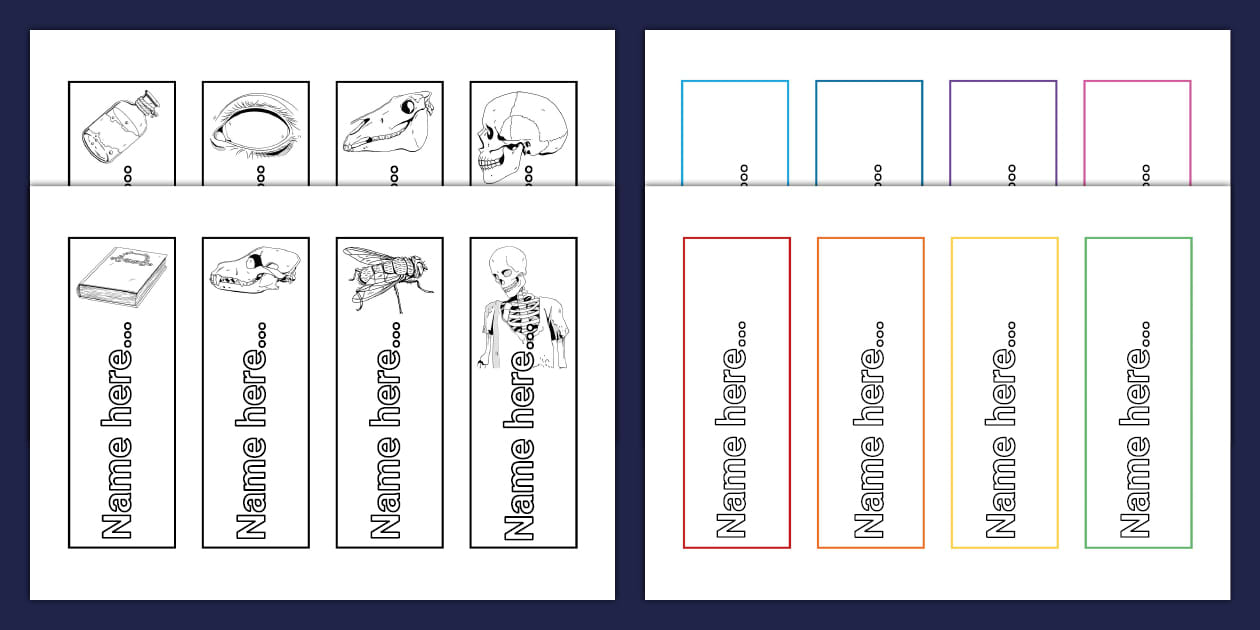 Name here...

Name here...

Name here...

Name here...

Name here...

Name here...

Name here...

Name here...