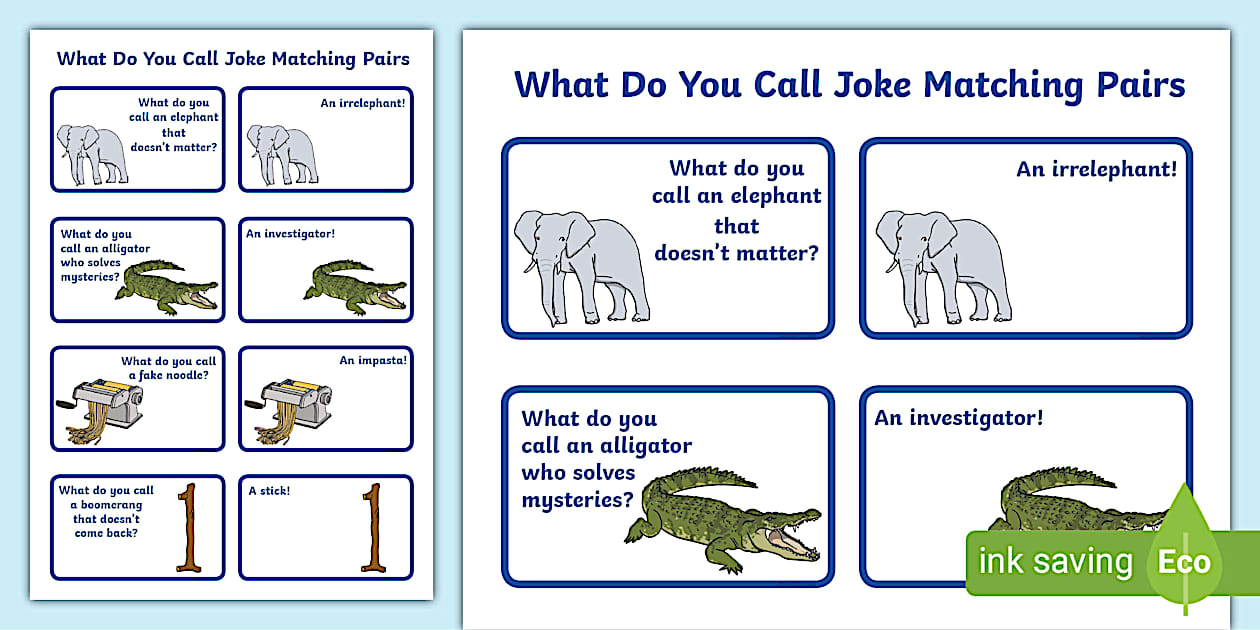 What Do You Call Joke Matching Pairs

What do you call an elephant that doesn't matter?

An irrelephant!

What do you call an alligator who solves mysteries?

An investigator!

What do you call a fake noodle?

An impasta!

What do you call a boomerang that doesn't come back?

A stick!

What Do You Call Joke Matching Pairs

What do you call an elephant that doesn't matter?

An irrelephant!

What do you call an alligator who solves mysteries?

An investigator!

ink saving Eco