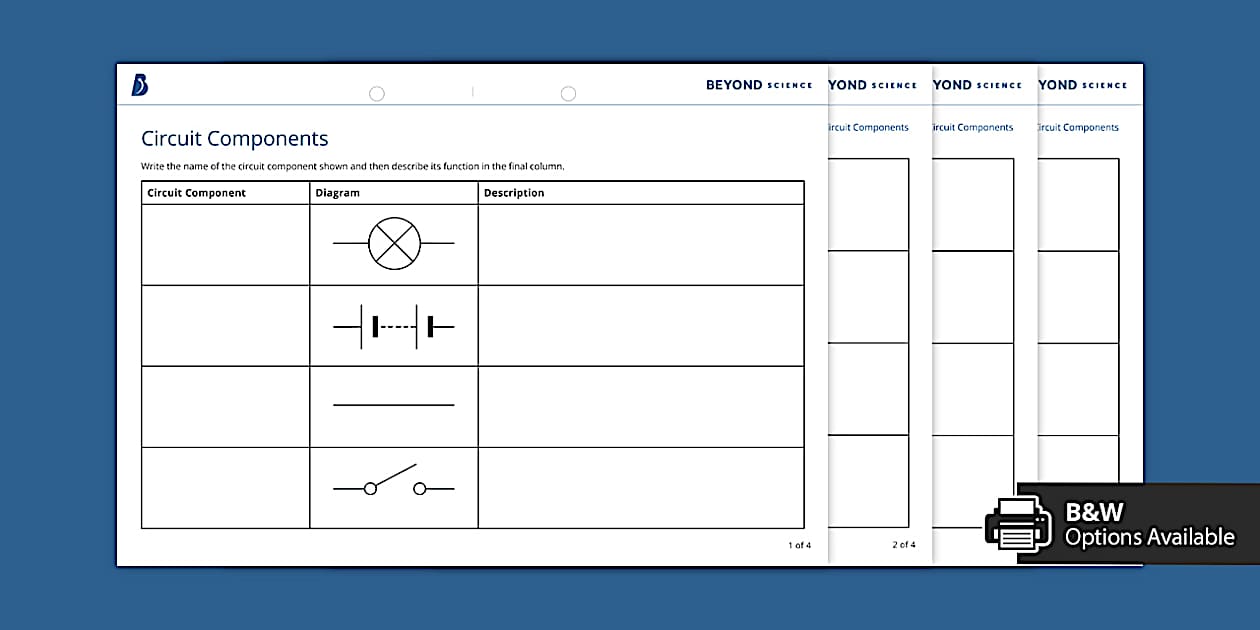 BEYOND SCIENCE

Circuit Components

Write the name of the circuit component shown and then describe its function in the final column.

| Circuit Component | Diagram | Description |
|---|---|---|
| | | |
| | | |
| | | |
| | | |

1 of 4

YOND SCIENCE

ircuit Components

2 of 4

YOND SCIENCE

ircuit Components

YOND SCIENCE

ircuit Components

B&W
Options Available