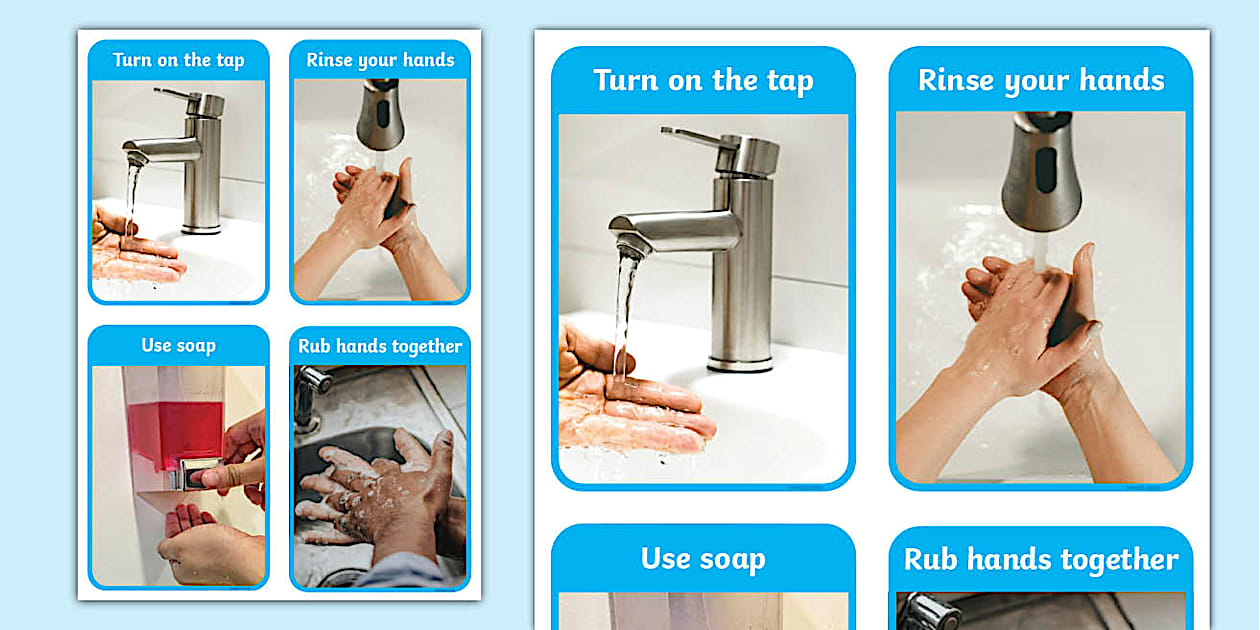 Turn on the tap
Rinse your hands
Use soap
Rub hands together

Turn on the tap
Rinse your hands
Use soap
Rub hands together