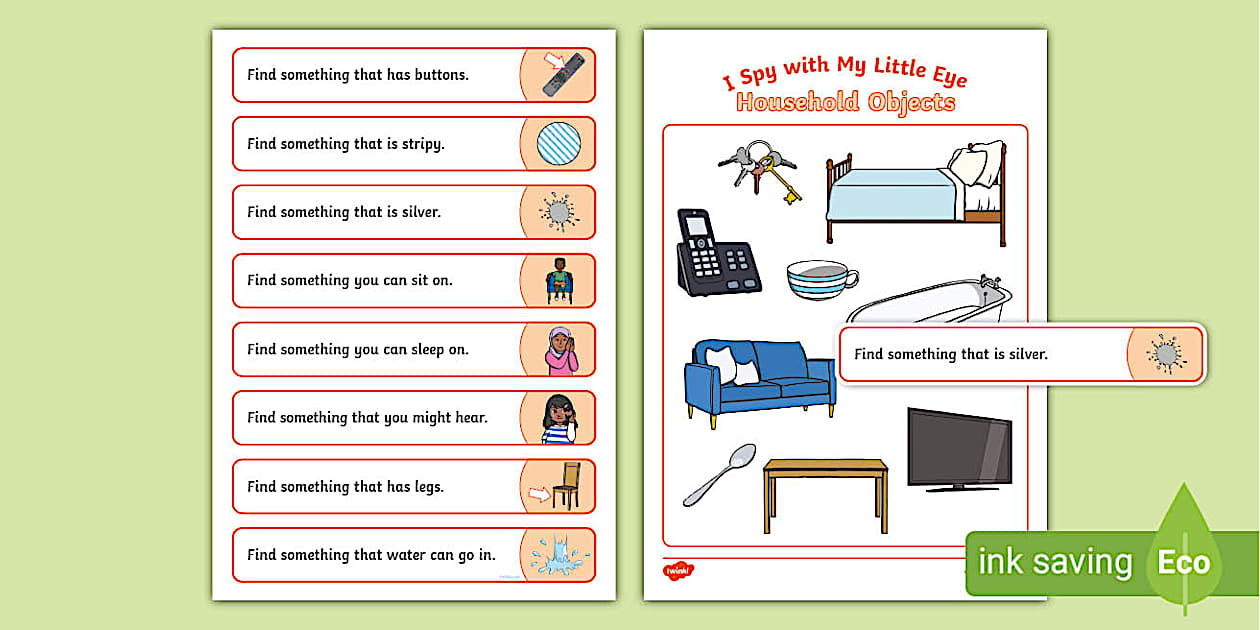 Find something that has buttons.

Find something that is stripy.

Find something that is silver.

Find something you can sit on.

Find something you can sleep on.

Find something that you might hear.

Find something that has legs.

Find something that water can go in.

I Spy with My Little Eye
Household Objects

Find something that is silver.

twinkl

ink saving Eco