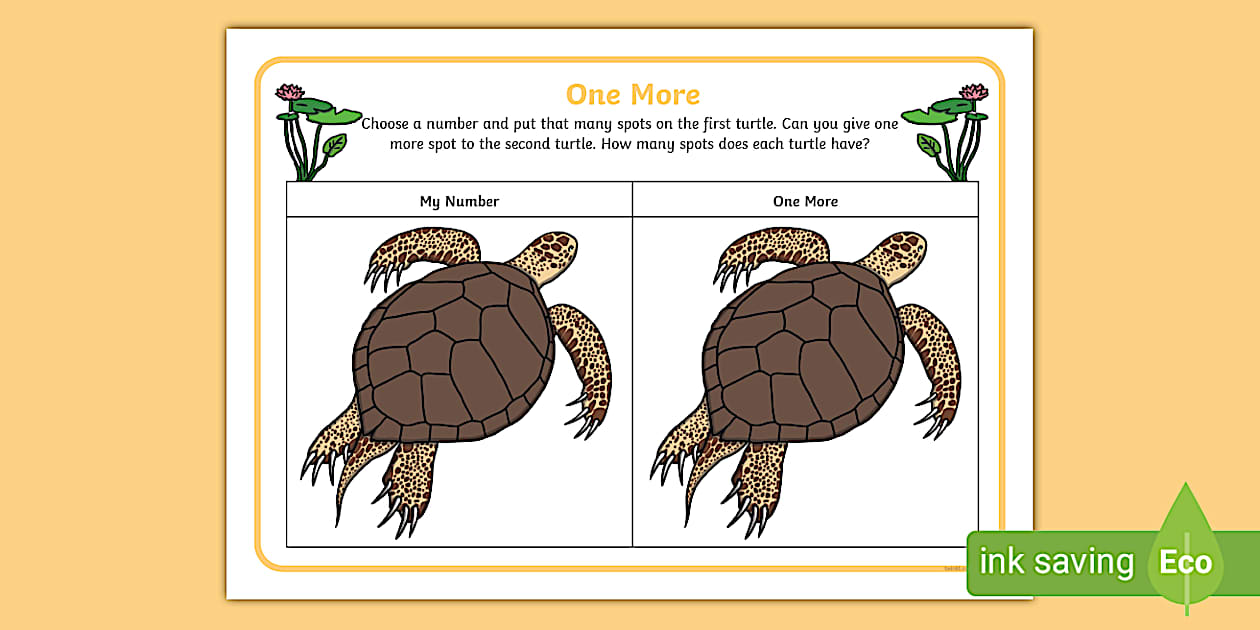 One More

Choose a number and put that many spots on the first turtle. Can you give one more spot to the second turtle. How many spots does each turtle have?

| My Number | One More |
|---|---|
| | |

ink saving Eco