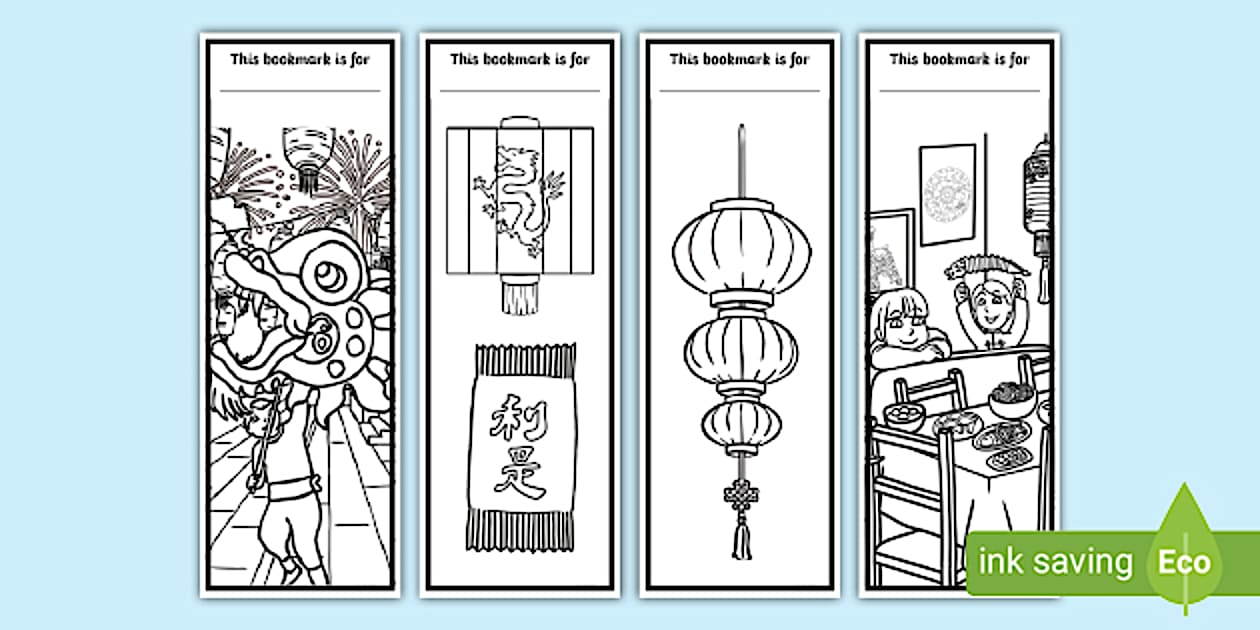 This bookmark is for

This bookmark is for

利是

This bookmark is for

This bookmark is for

ink saving Eco