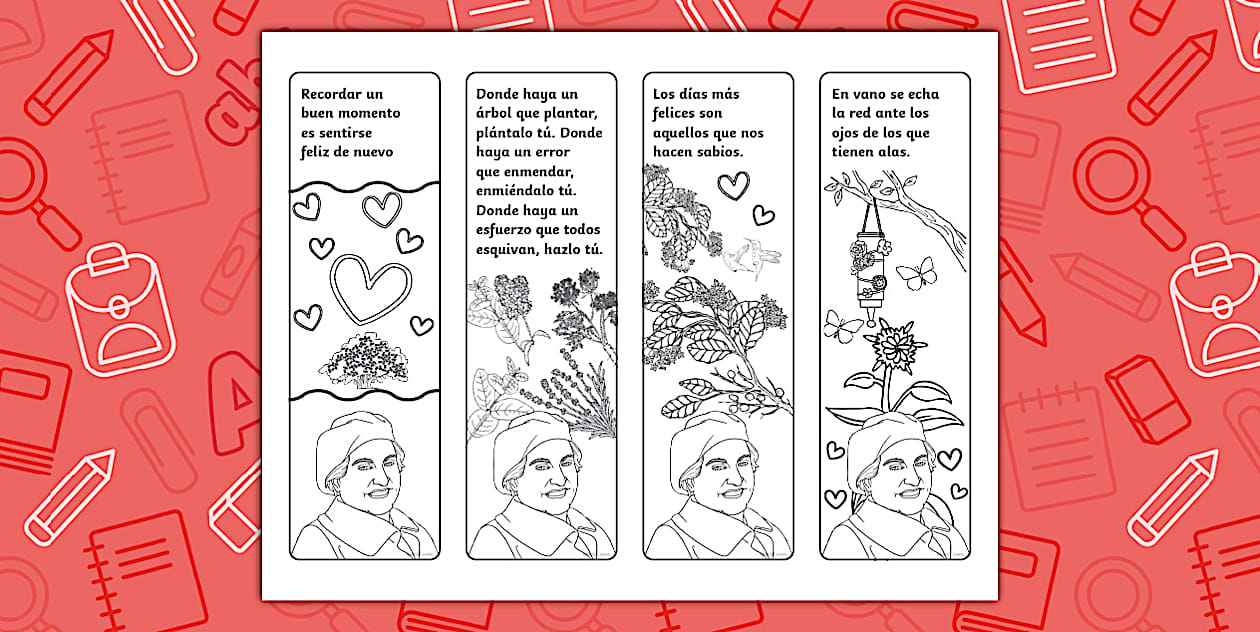 Recordar un buen momento es sentirse feliz de nuevo

Donde haya un árbol que plantar, plántalo tú. Donde haya un error que enmendar, enmiéndalo tú. Donde haya un esfuerzo que todos esquivan, hazlo tú.

Los días más felices son aquellos que nos hacen sabios.

En vano se echa la red ante los ojos de los que tienen alas.