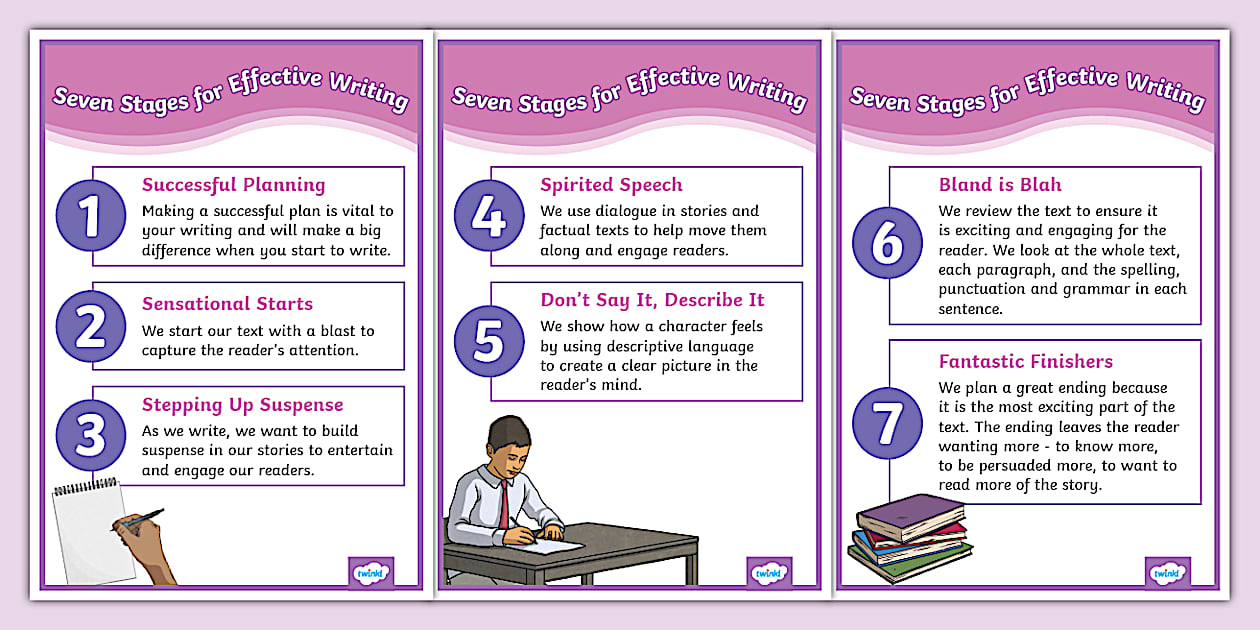 Seven Stages for Effective Writing

1

Successful Planning

Making a successful plan is vital to your writing and will make a big difference when you start to write.

2

Sensational Starts

We start our text with a blast to capture the reader's attention.

3

Stepping Up Suspense

As we write, we want to build suspense in our stories to entertain and engage our readers.

twinkl

Seven Stages for Effective Writing

4

Spirited Speech

We use dialogue in stories and factual texts to help move them along and engage readers.

5

Don't Say It, Describe It

We show how a character feels by using descriptive language to create a clear picture in the reader's mind.

twinkl

Seven Stages for Effective Writing

6

Bland is Blah

We review the text to ensure it is exciting and engaging for the reader. We look at the whole text, each paragraph, and the spelling, punctuation and grammar in each sentence.

7

Fantastic Finishers

We plan a great ending because it is the most exciting part of the text. The ending leaves the reader wanting more - to know more, to be persuaded more, to want to read more of the story.

twinkl