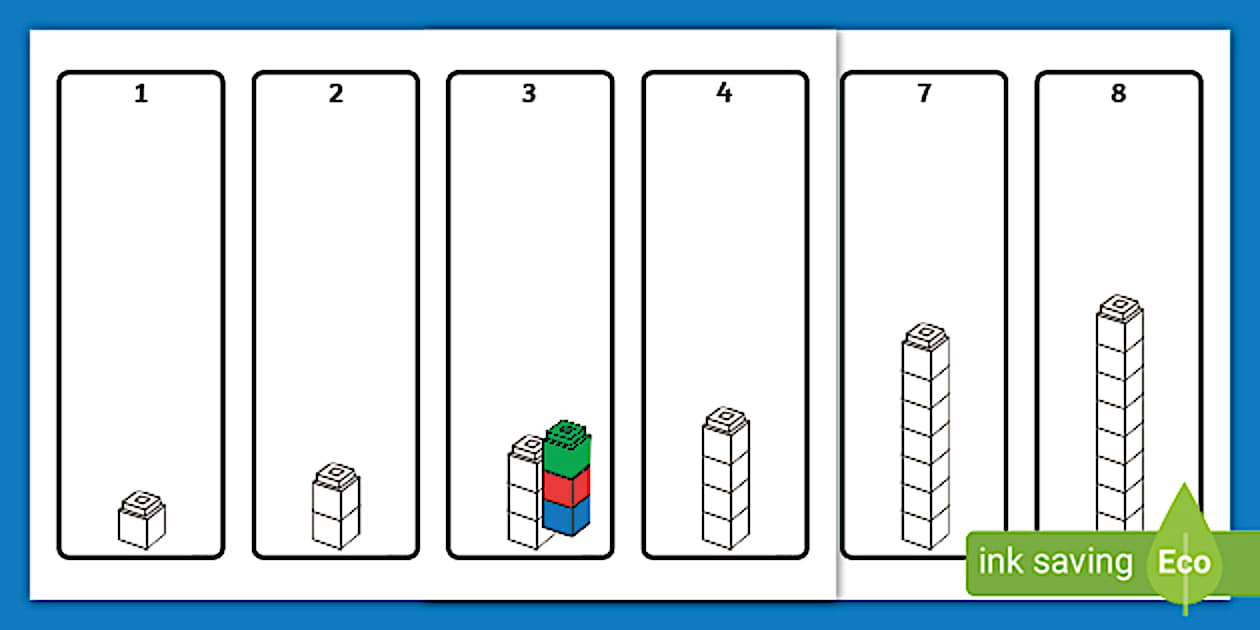 1

2

3

4

7

8

ink saving Eco