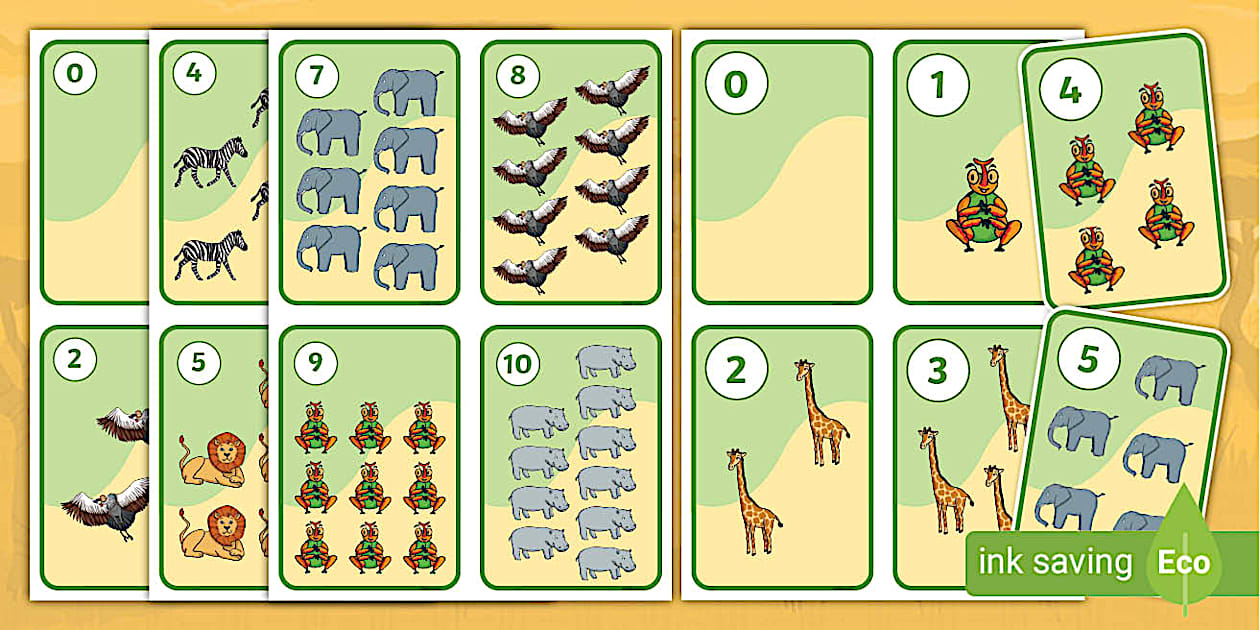 0
4
7
8
2
5
9
10
0
1
4
2
3
5
ink saving
Eco