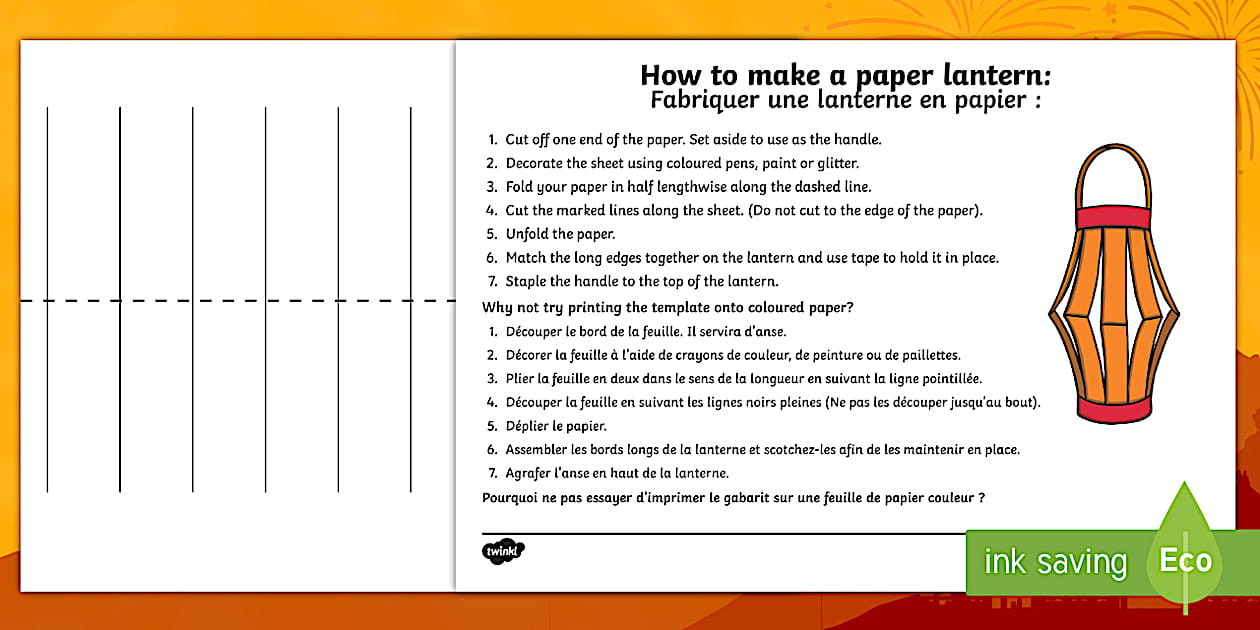 How to make a paper lantern:
Fabriquer une lanterne en papier :

1. Cut off one end of the paper. Set aside to use as the handle.
2. Decorate the sheet using coloured pens, paint or glitter.
3. Fold your paper in half lengthwise along the dashed line.
4. Cut the marked lines along the sheet. (Do not cut to the edge of the paper).
5. Unfold the paper.
6. Match the long edges together on the lantern and use tape to hold it in place.
7. Staple the handle to the top of the lantern.

Why not try printing the template onto coloured paper?

1. Découper le bord de la feuille. Il servira d'anse.
2. Décorer la feuille à l'aide de crayons de couleur, de peinture ou de paillettes.
3. Plier la feuille en deux dans le sens de la longueur en suivant la ligne pointillée.
4. Découper la feuille en suivant les lignes noirs pleines (Ne pas les découper jusqu'au bout).
5. Déplier le papier.
6. Assembler les bords longs de la lanterne et scotchez-les afin de les maintenir en place.
7. Agrafer l'anse en haut de la lanterne.

Pourquoi ne pas essayer d'imprimer le gabarit sur une feuille de papier couleur ?

twinkl

ink saving Eco