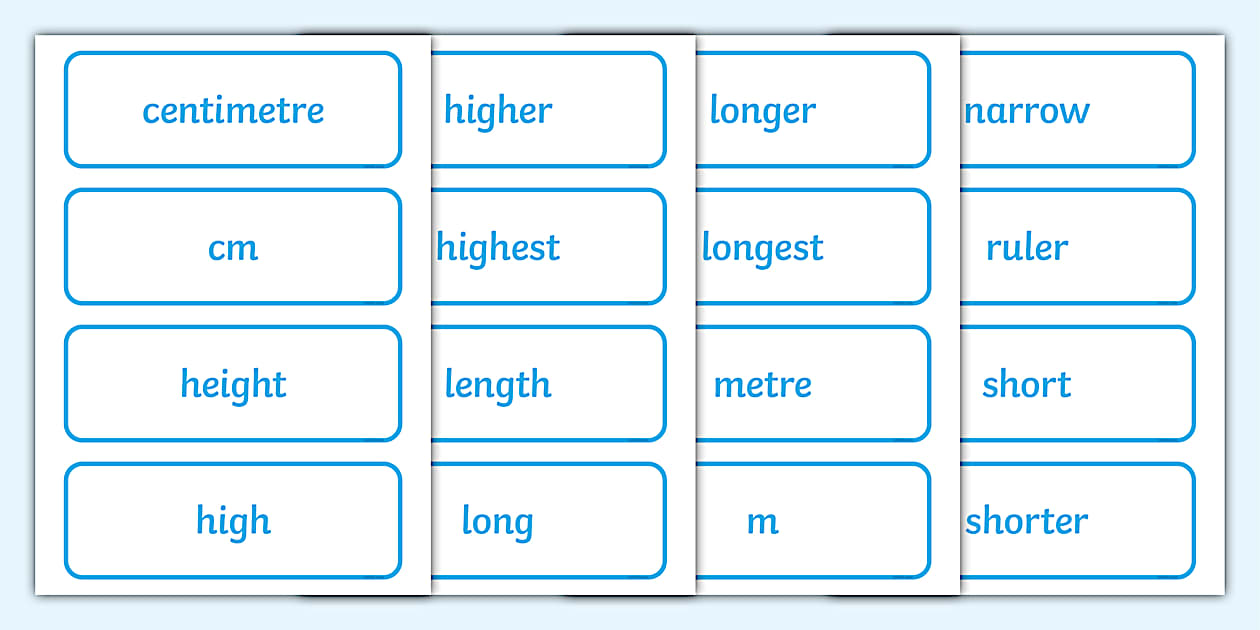 centimetre

cm

height

high

higher

highest

length

long

longer

longest

metre

m

narrow

ruler

short

shorter