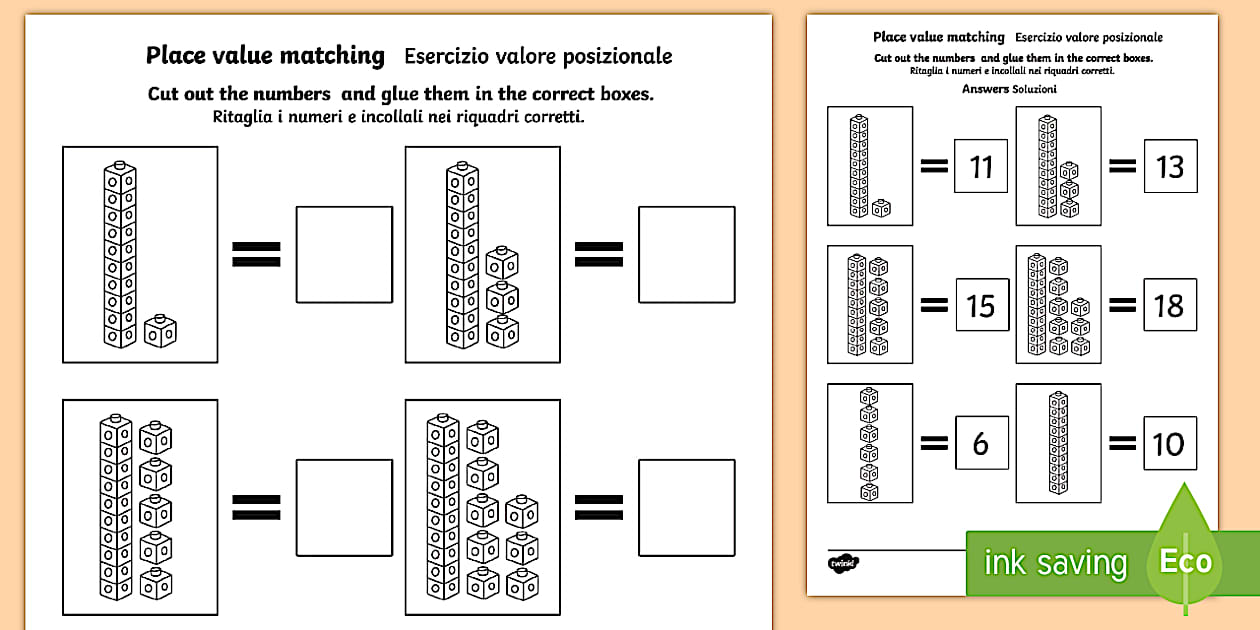 Place value matching Esercizio valore posizionale

Cut out the numbers and glue them in the correct boxes.
Ritaglia i numeri e incollali nei riquadri corretti.

=

=

=

=

Place value matching Esercizio valore posizionale

Cut out the numbers and glue them in the correct boxes.
Ritaglia i numeri e incollali nei riquadri corretti.

Answers Soluzioni

= 11

= 13

= 15

= 18

= 6

= 10

twinkl

ink saving Eco