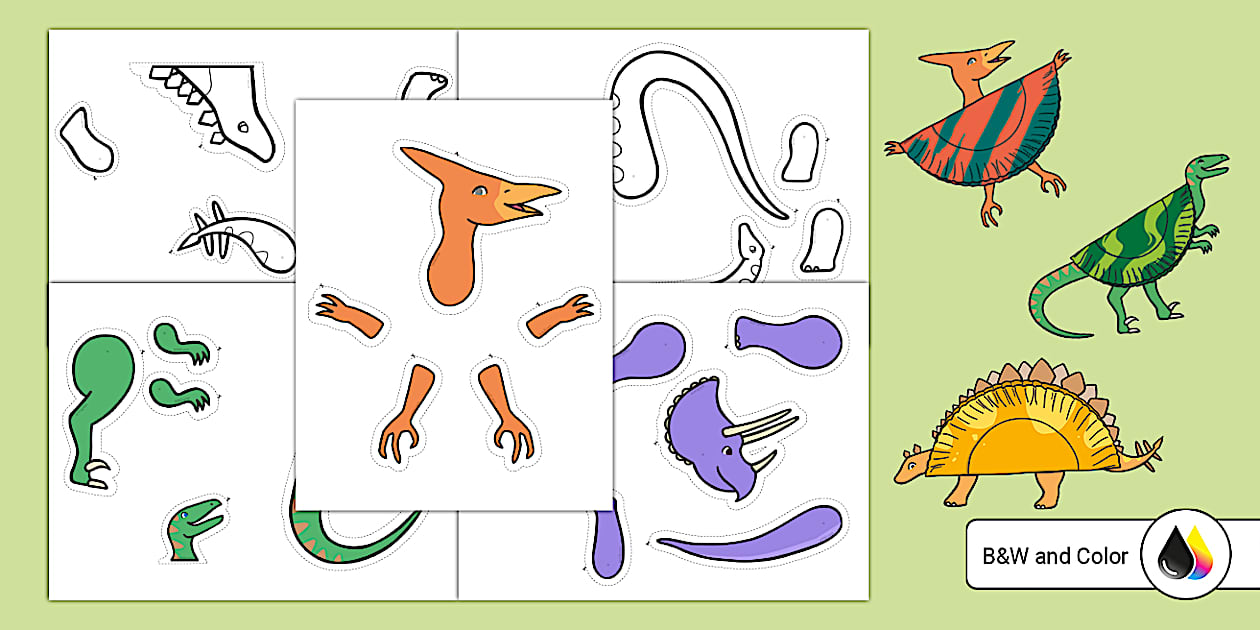 B&W and Color