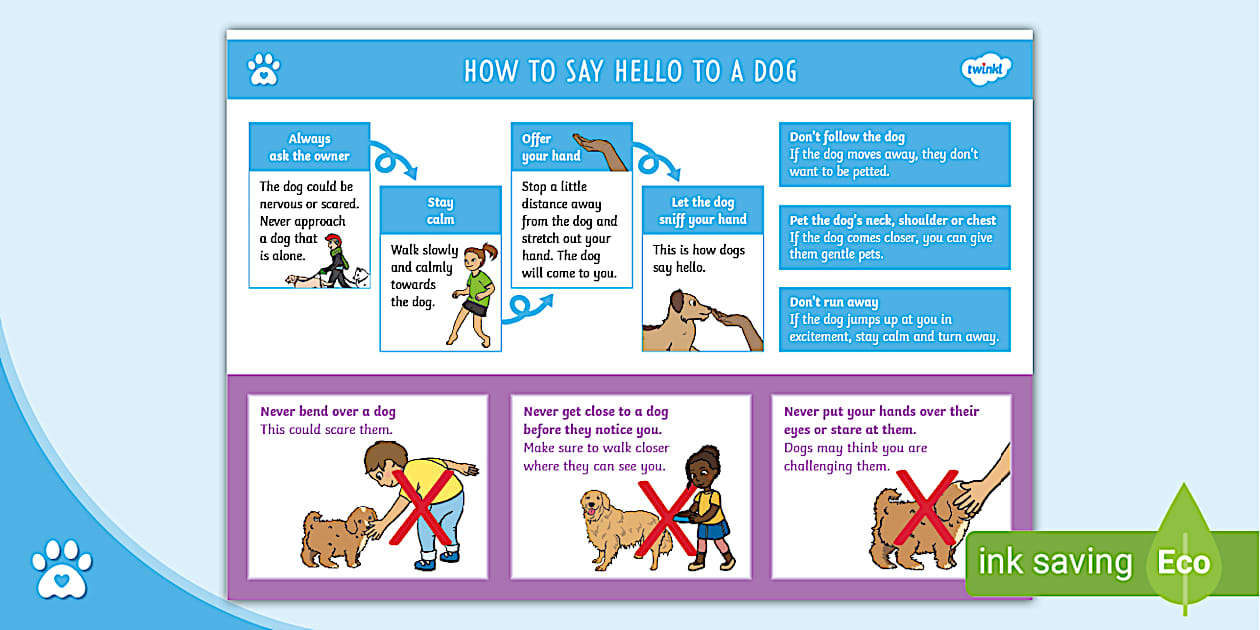 HOW TO SAY HELLO TO A DOG

twinkl

Always ask the owner

The dog could be nervous or scared. Never approach a dog that is alone.

Stay calm

Walk slowly and calmly towards the dog.

Offer your hand

Stop a little distance away from the dog and stretch out your hand. The dog will come to you.

Let the dog sniff your hand

This is how dogs say hello.

Don't follow the dog
If the dog moves away, they don't want to be petted.

Pet the dog's neck, shoulder or chest
If the dog comes closer, you can give them gentle pets.

Don't run away
If the dog jumps up at you in excitement, stay calm and turn away.

Never bend over a dog
This could scare them.

Never get close to a dog before they notice you.
Make sure to walk closer where they can see you.

Never put your hands over their eyes or stare at them.
Dogs may think you are challenging them.

ink saving Eco