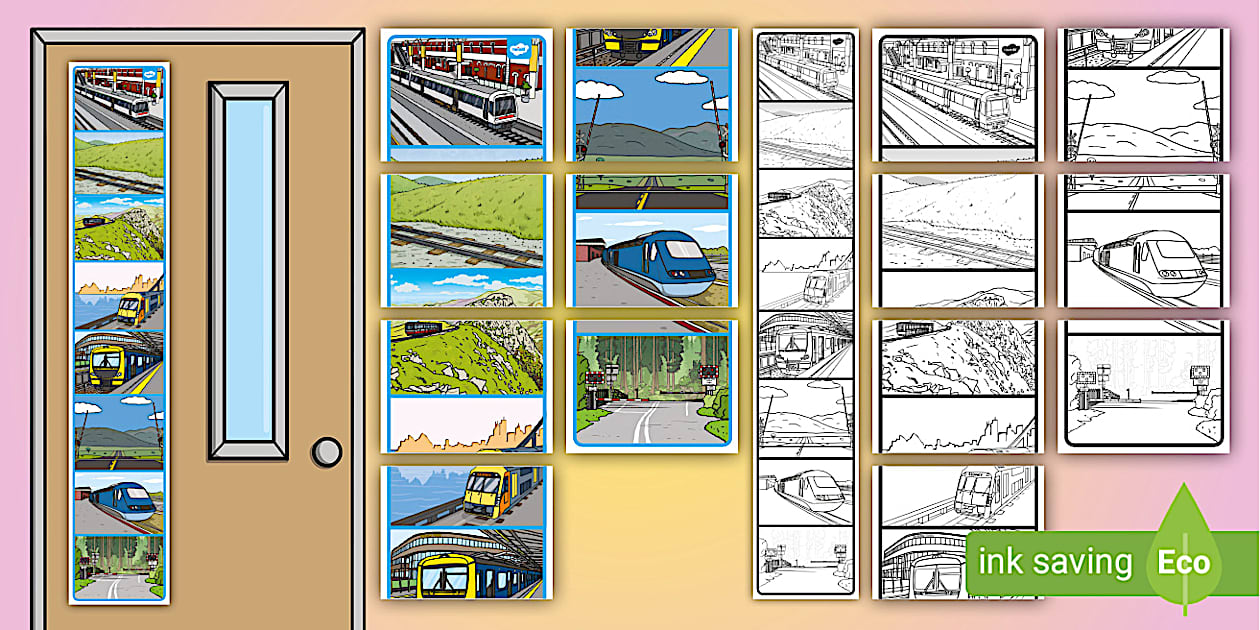 ink saving Eco